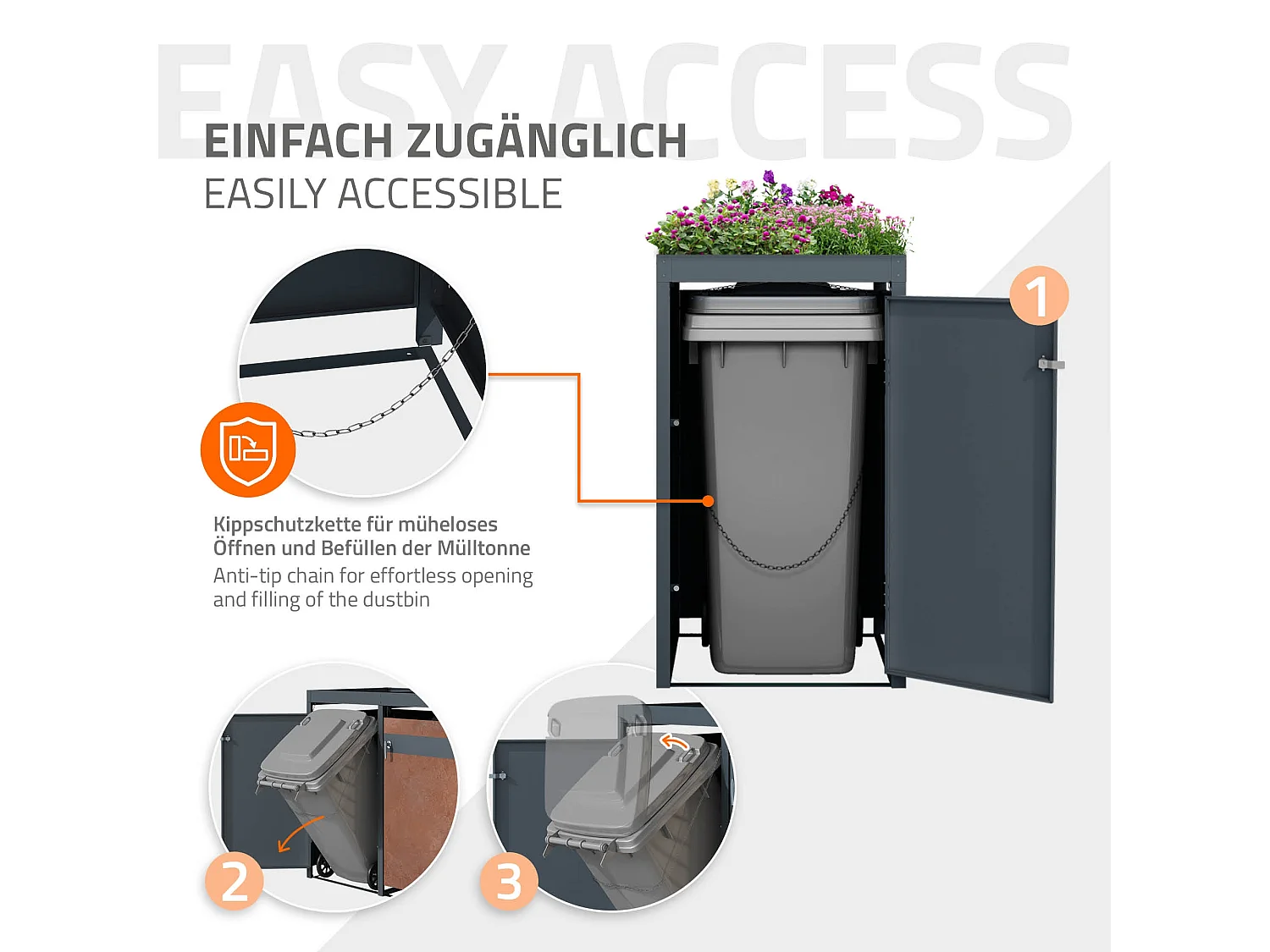 EASY ACCESS

EINFACH ZUGÄNGLICH
EASILY ACCESSIBLE

1

Kippschutzkette für müheloses Öffnen und Befüllen der Mülltonne
Anti-tip chain for effortless opening and filling of the dustbin

2

3