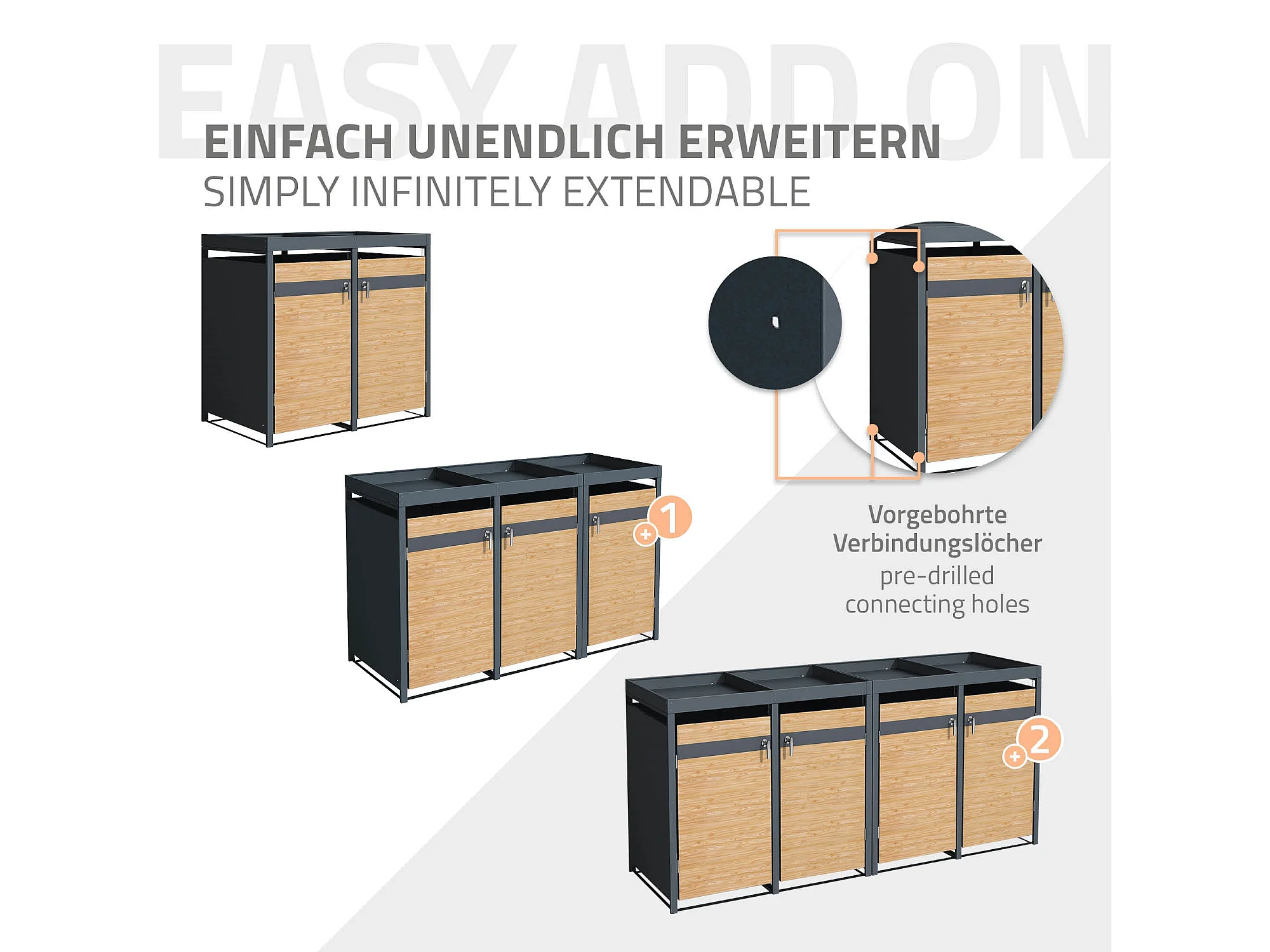 EASY ADD ON

EINFACH UNENDLICH ERWEITERN
SIMPLY INFINITELY EXTENDABLE

+1

Vorgebohrte Verbindungslöcher
pre-drilled connecting holes

+2