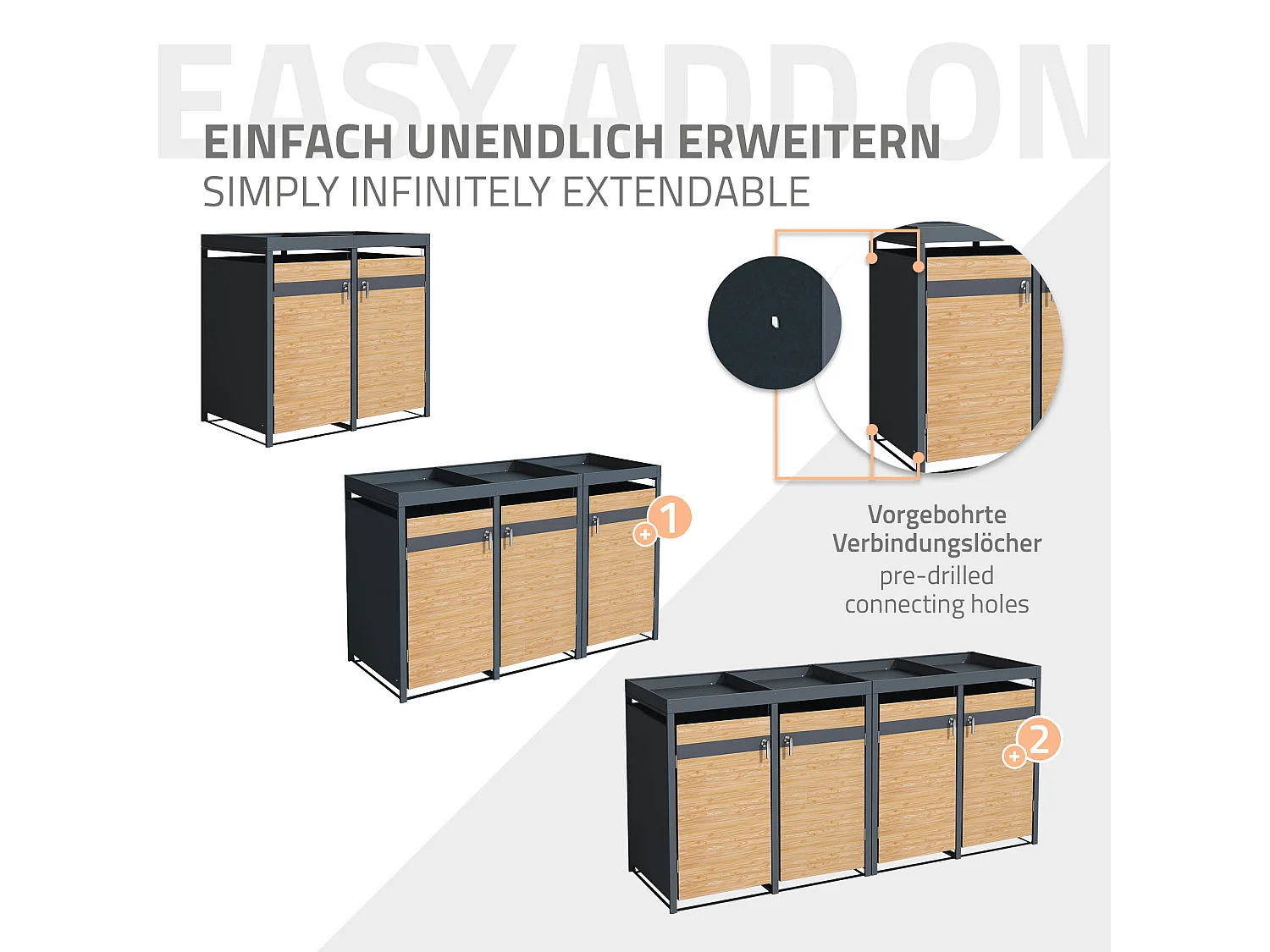 EASY ADD ON

EINFACH UNENDLICH ERWEITERN
SIMPLY INFINITELY EXTENDABLE

+1

Vorgebohrte Verbindungslöcher
pre-drilled connecting holes

+2