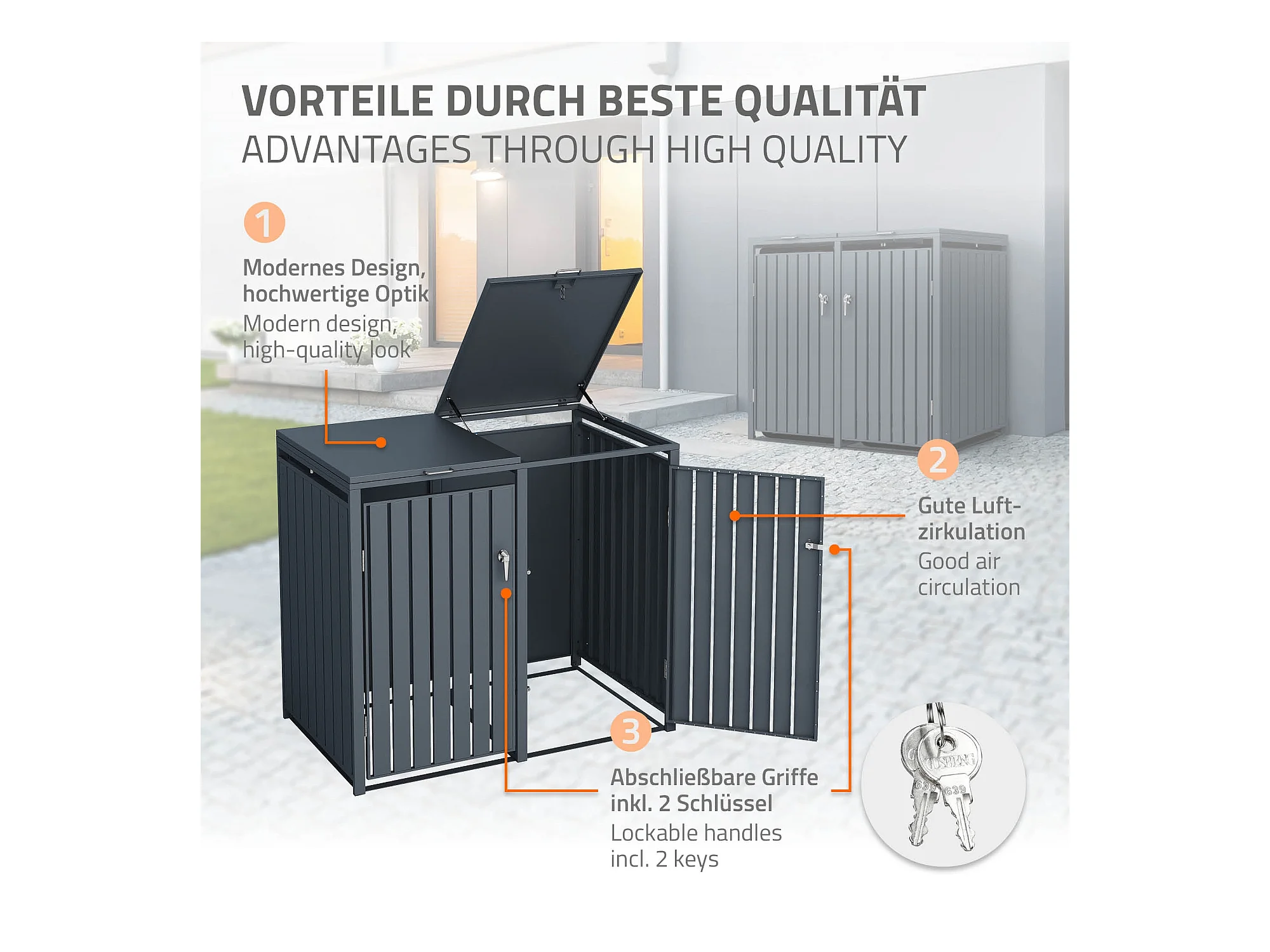 VORTEILE DURCH BESTE QUALITÄT
ADVANTAGES THROUGH HIGH QUALITY

1

Modernes Design, hochwertige Optik
Modern design, high-quality look

2

Gute Luftzirkulation
Good air circulation

3

Abschließbare Griffe inkl. 2 Schlüssel
Lockable handles incl. 2 keys

639 639