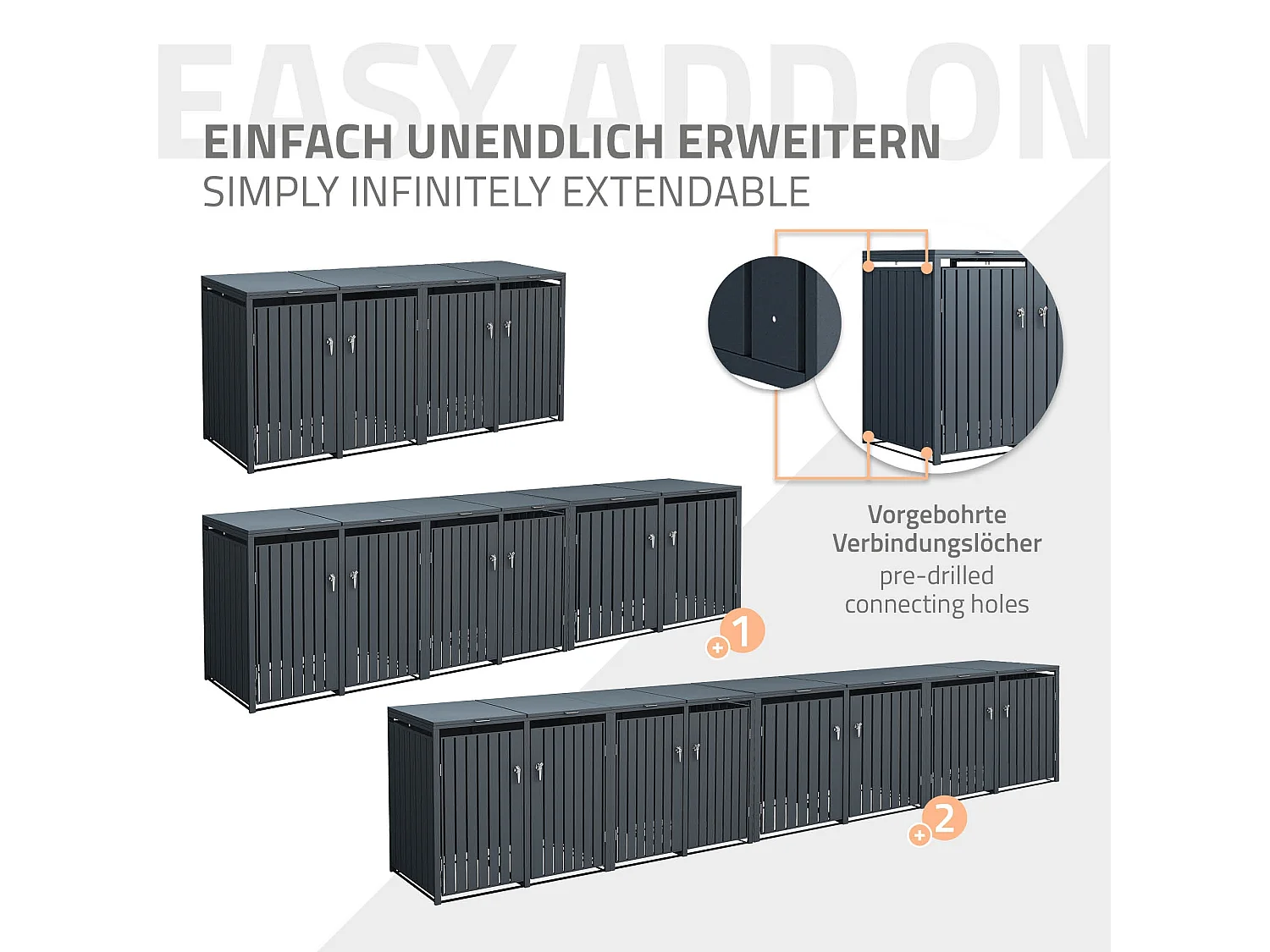 EASY ADD ON

EINFACH UNENDLICH ERWEITERN
SIMPLY INFINITELY EXTENDABLE

Vorgebohrte Verbindungslöcher
pre-drilled connecting holes

+1

+2