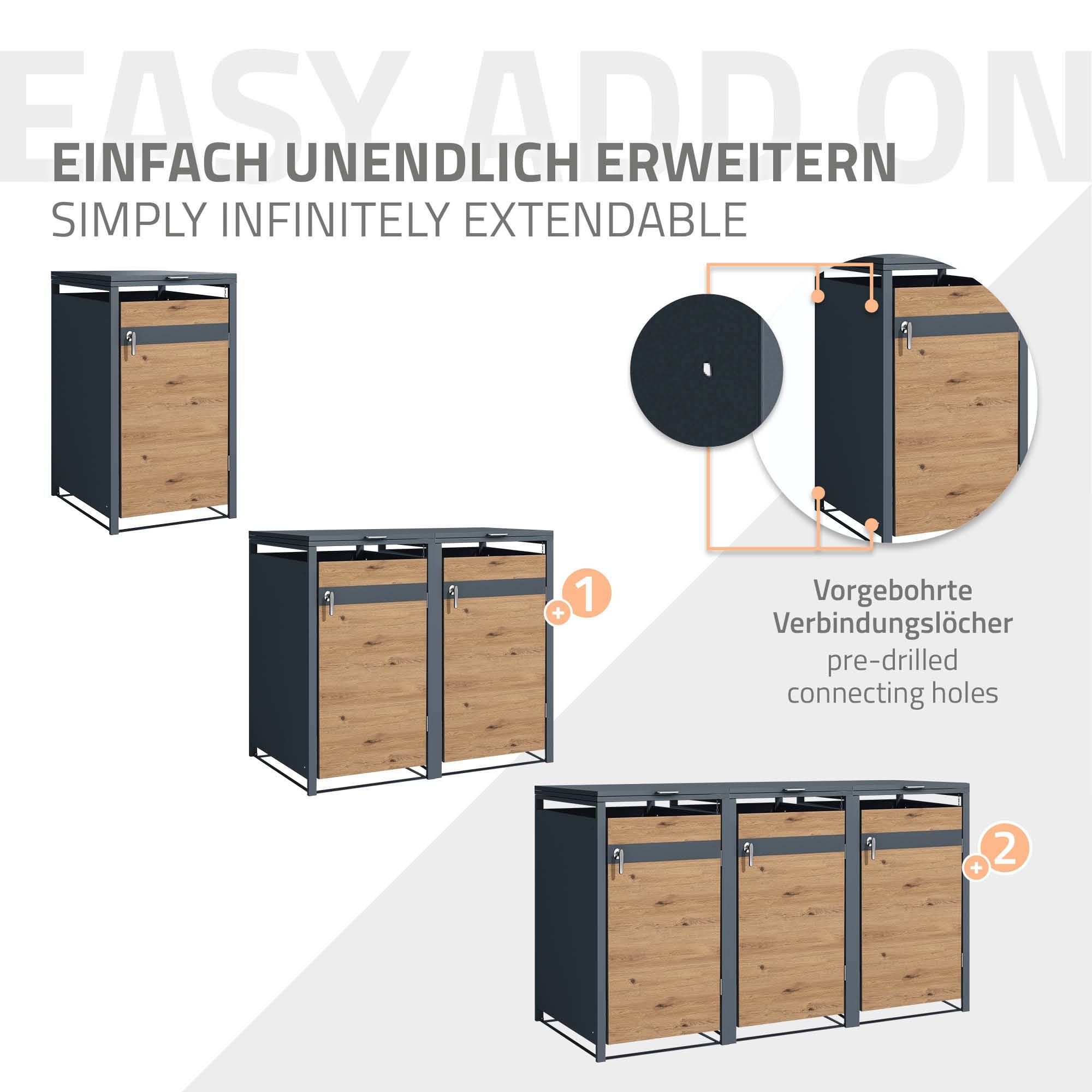 EASY ADD ON

EINFACH UNENDLICH ERWEITERN
SIMPLY INFINITELY EXTENDABLE

+1

Vorgebohrte Verbindungslöcher
pre-drilled connecting holes

+2