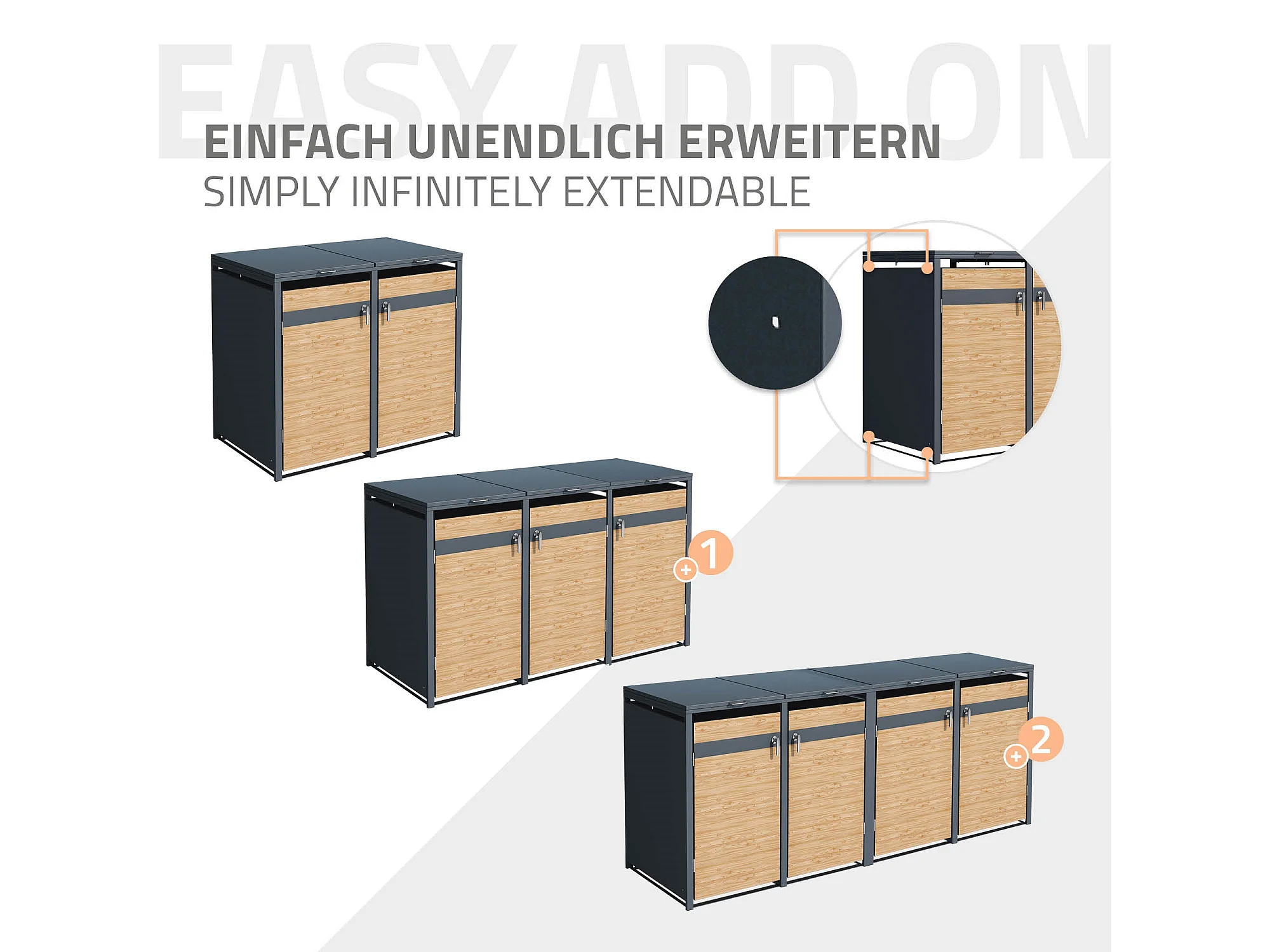 EASY ADD ON

EINFACH UNENDLICH ERWEITERN
SIMPLY INFINITELY EXTENDABLE

+1

+2