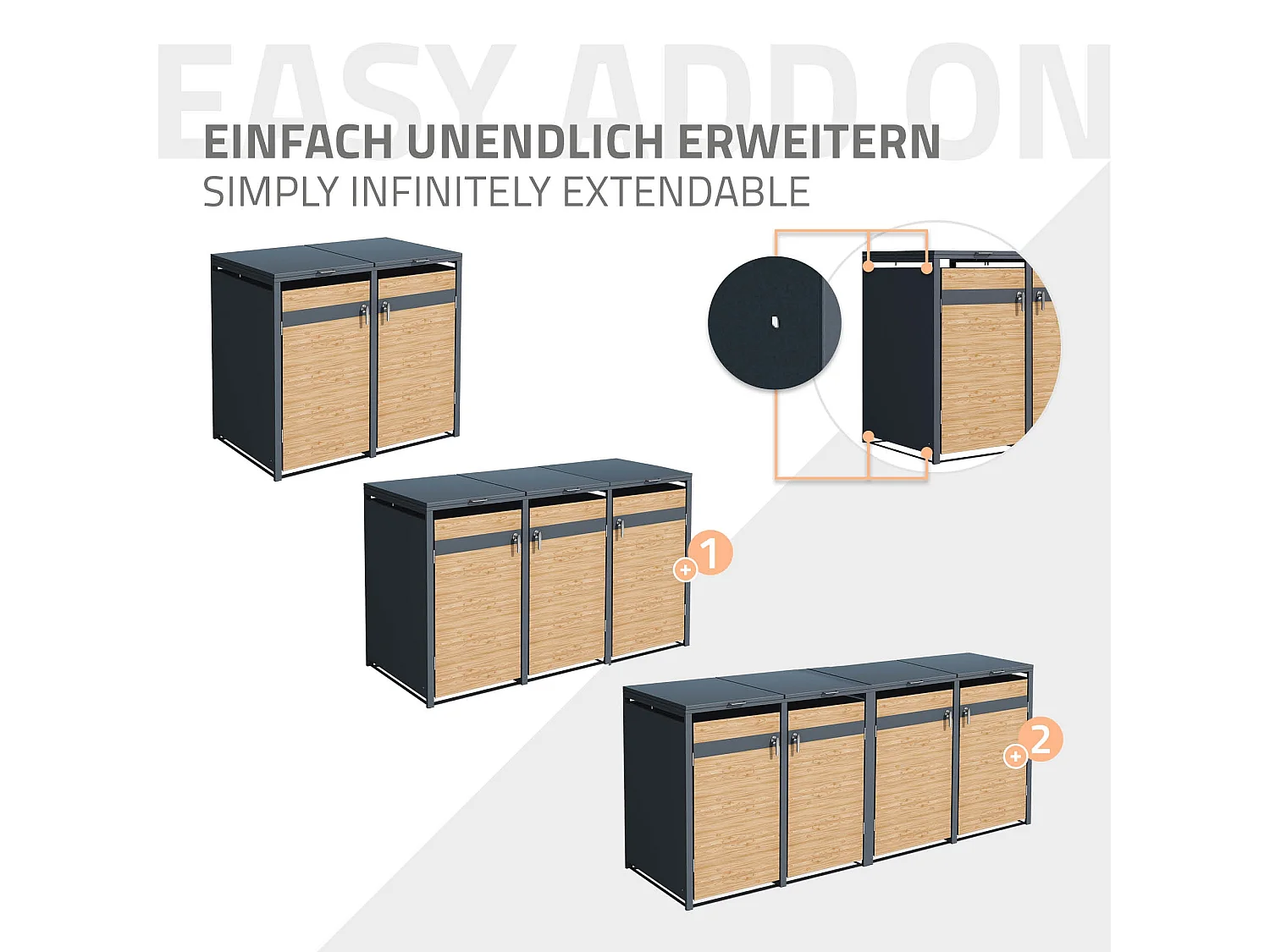 EASY ADD ON

EINFACH UNENDLICH ERWEITERN

SIMPLY INFINITELY EXTENDABLE

+1

+2