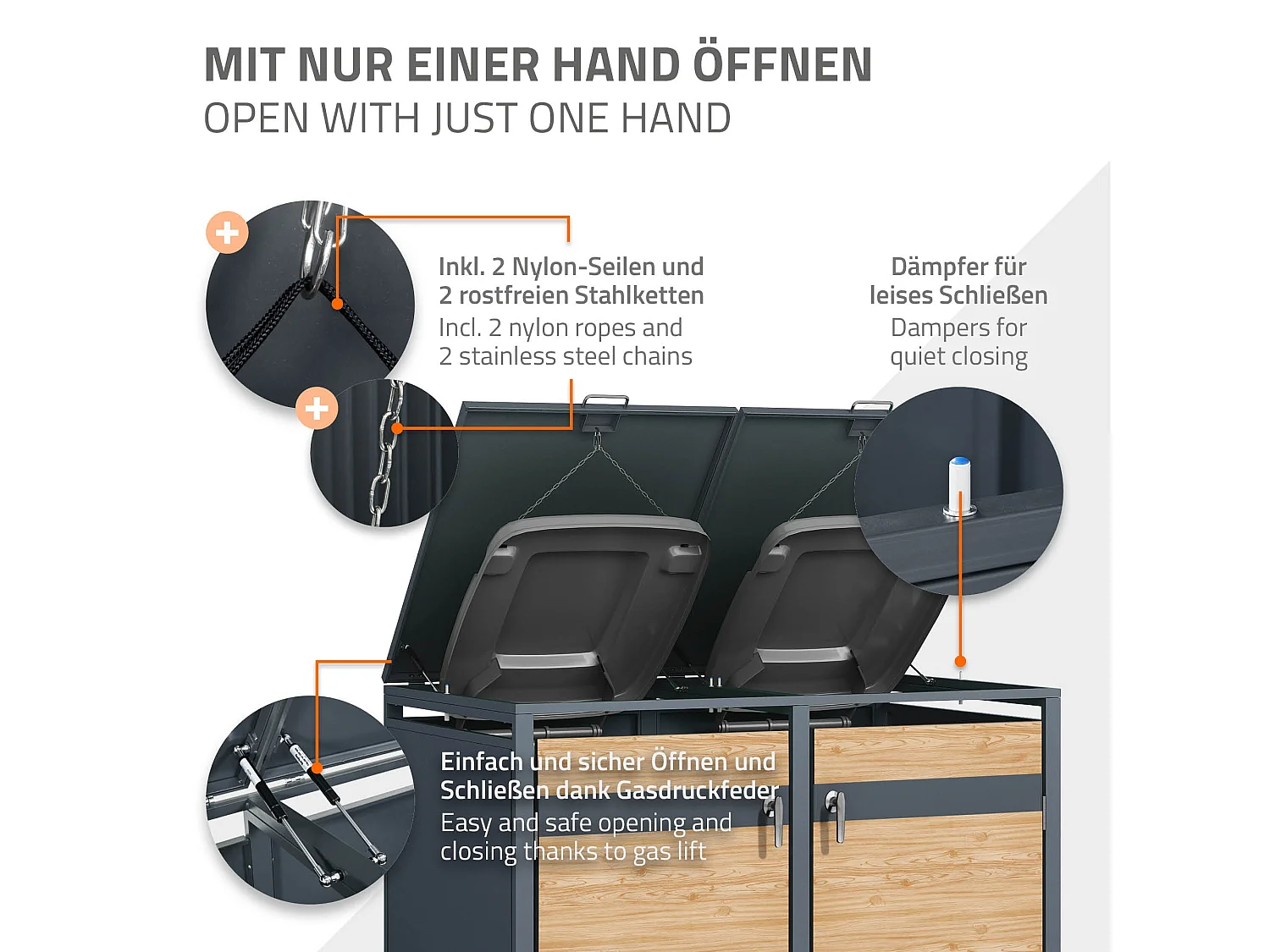 MIT NUR EINER HAND ÖFFNEN
OPEN WITH JUST ONE HAND

Inkl. 2 Nylon-Seilen und 2 rostfreien Stahlketten
Incl. 2 nylon ropes and 2 stainless steel chains

Dämpfer für leises Schließen
Dampers for quiet closing

Einfach und sicher Öffnen und Schließen dank Gasdruckfeder
Easy and safe opening and closing thanks to gas lift