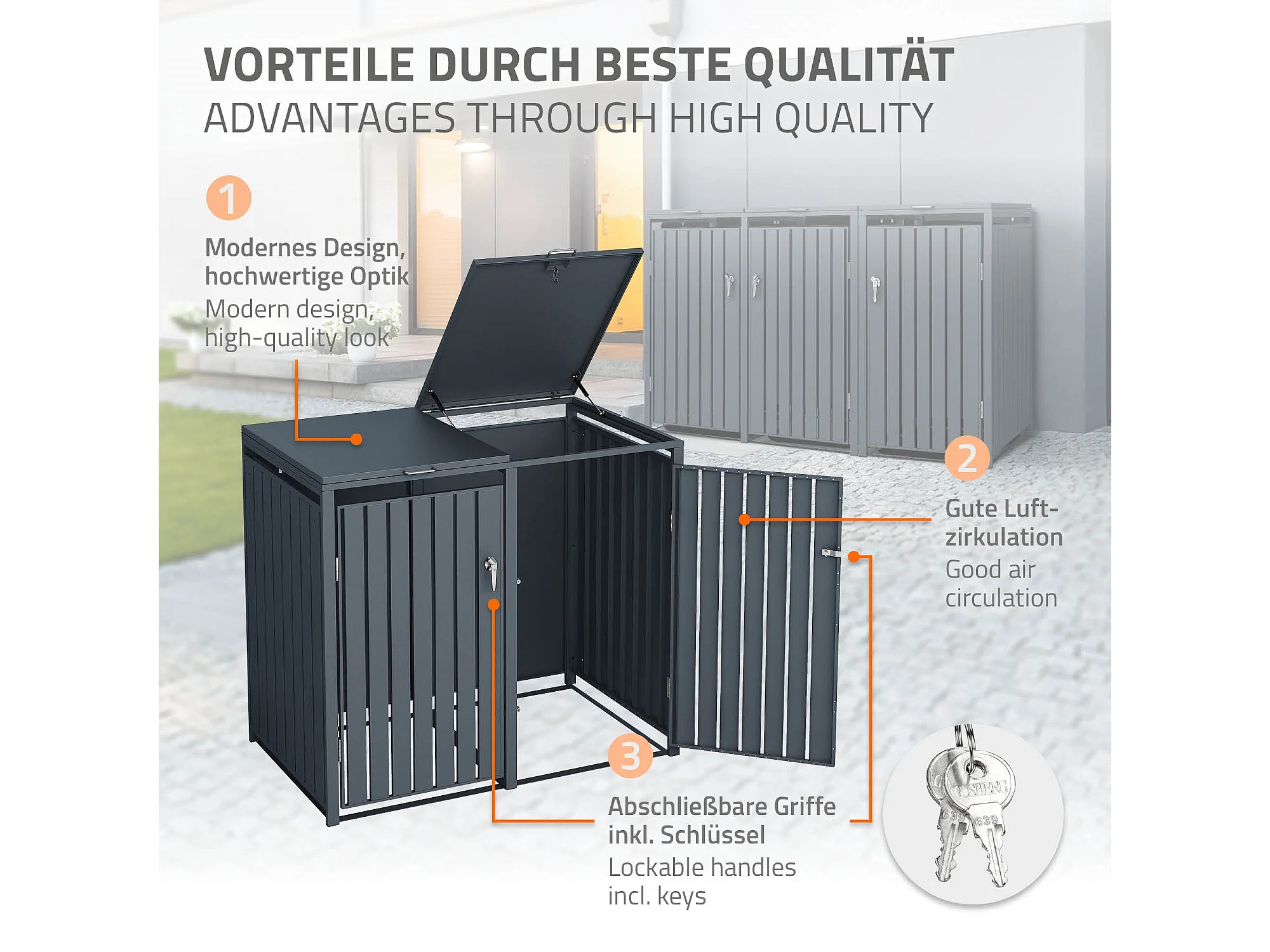 VORTEILE DURCH BESTE QUALITÄT
ADVANTAGES THROUGH HIGH QUALITY

1

Modernes Design, hochwertige Optik
Modern design, high-quality look

2

Gute Luftzirkulation
Good air circulation

3

Abschließbare Griffe inkl. Schlüssel
Lockable handles incl. keys

GUSHENG
639
639