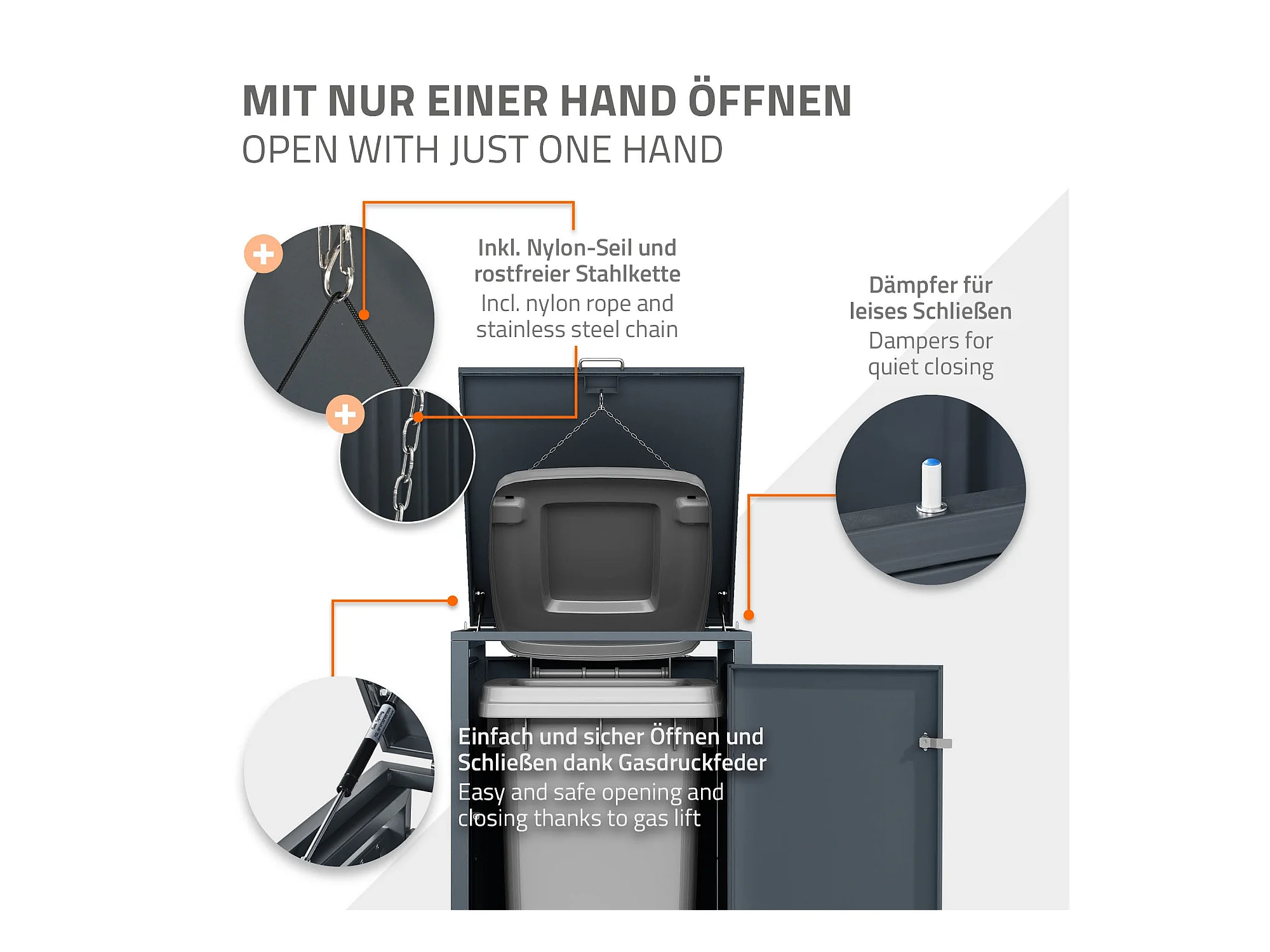 MIT NUR EINER HAND ÖFFNEN
OPEN WITH JUST ONE HAND

Inkl. Nylon-Seil und rostfreier Stahlkette
Incl. nylon rope and stainless steel chain

Dämpfer für leises Schließen
Dampers for quiet closing

Einfach und sicher Öffnen und Schließen dank Gasdruckfeder
Easy and safe opening and closing thanks to gas lift