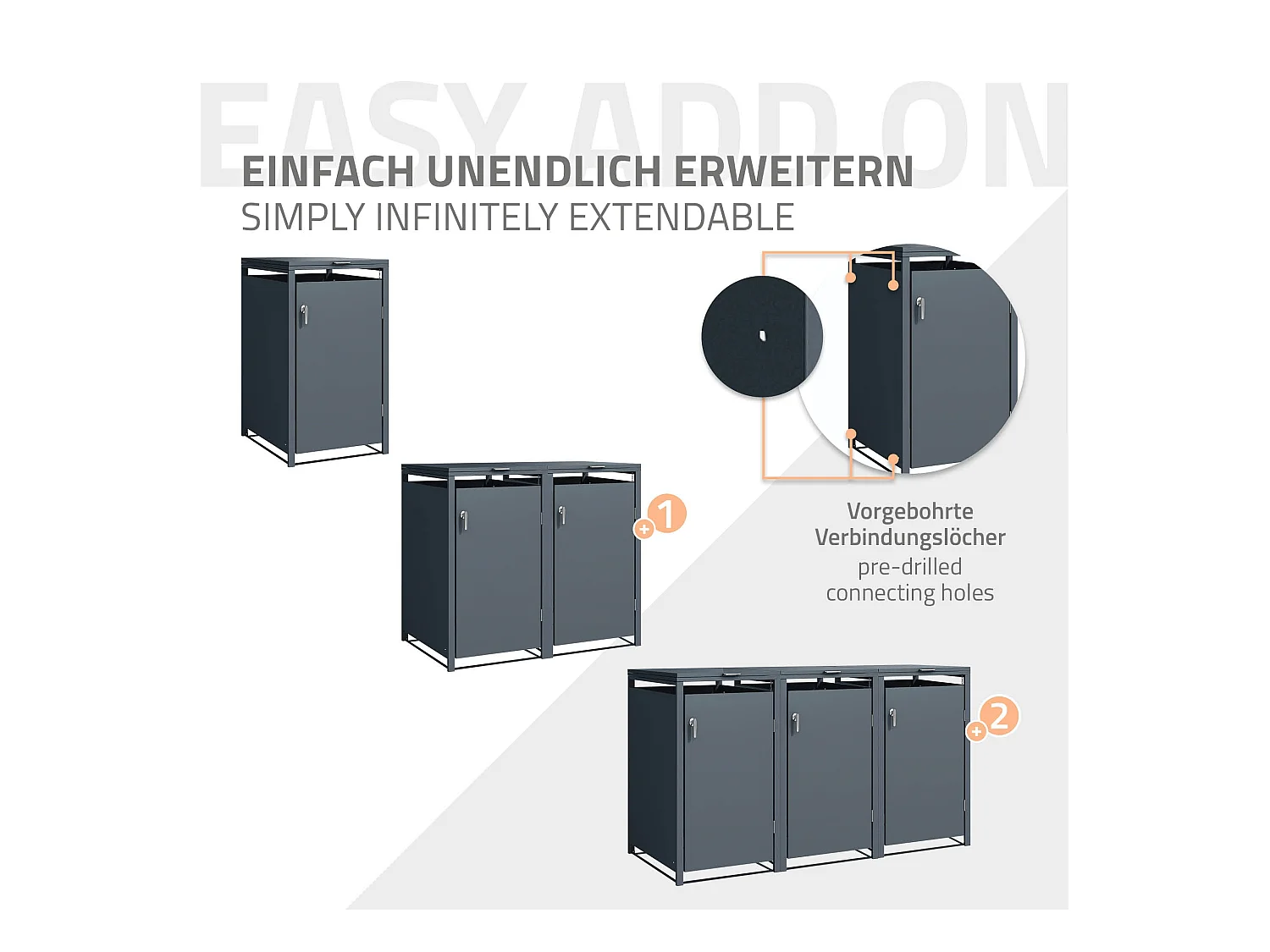 EASY ADD ON

EINFACH UNENDLICH ERWEITERN
SIMPLY INFINITELY EXTENDABLE

+1

Vorgebohrte Verbindungslöcher
pre-drilled connecting holes

+2