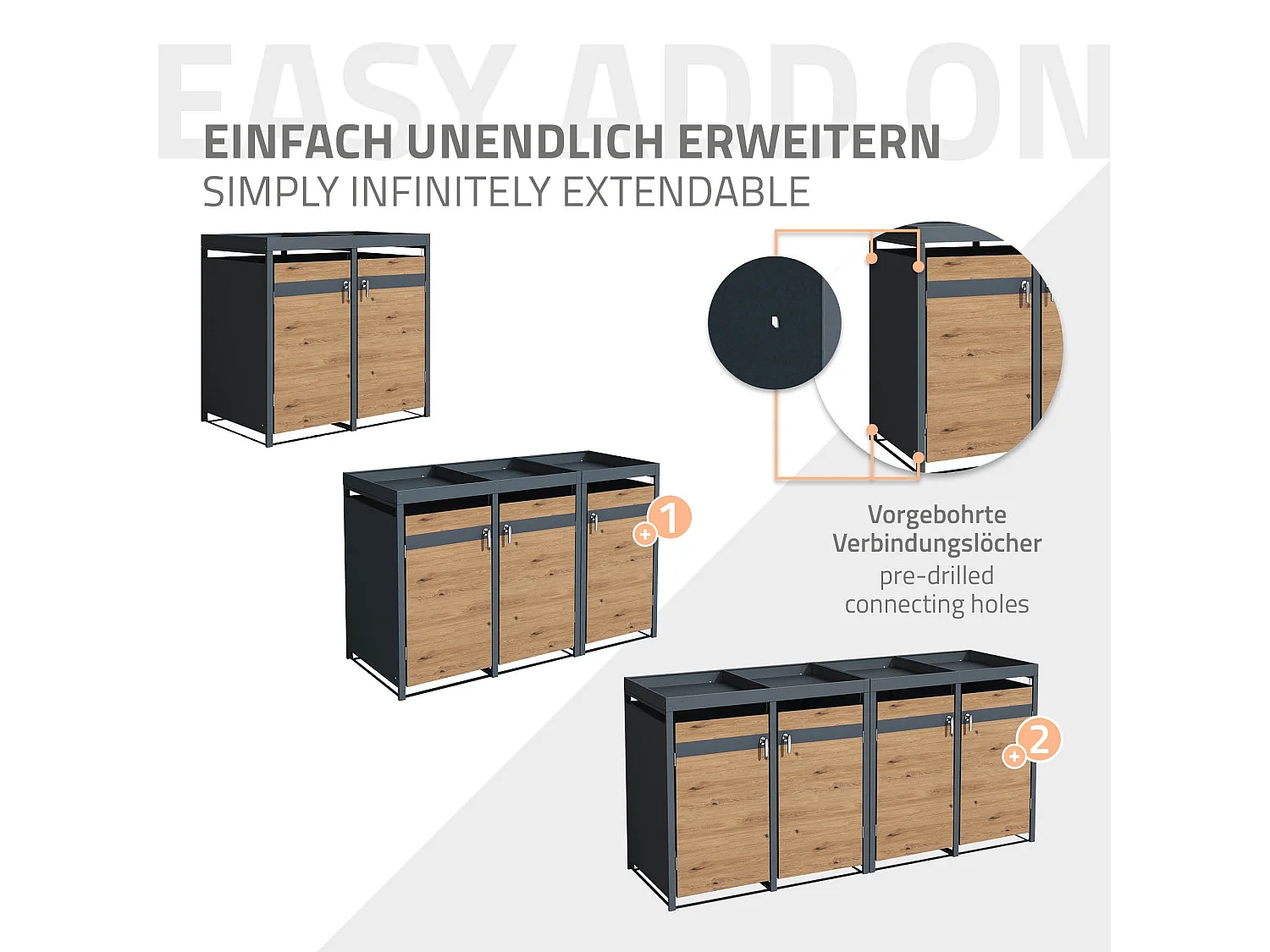 EASY ADD ON

EINFACH UNENDLICH ERWEITERN
SIMPLY INFINITELY EXTENDABLE

+1

Vorgebohrte Verbindungslöcher
pre-drilled connecting holes

+2