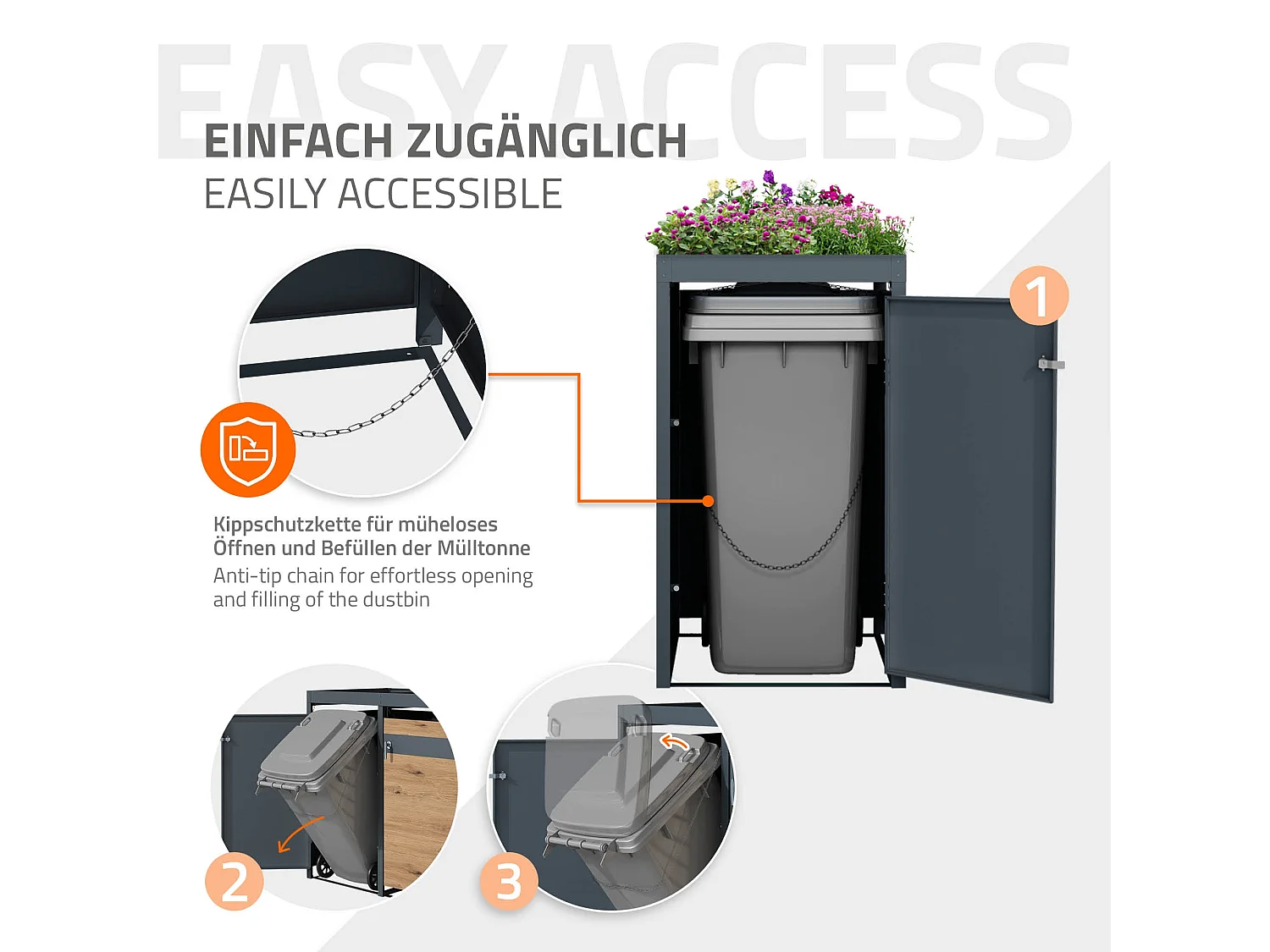 EASY ACCESS

EINFACH ZUGÄNGLICH
EASILY ACCESSIBLE

1

Kippschutzkette für müheloses Öffnen und Befüllen der Mülltonne
Anti-tip chain for effortless opening and filling of the dustbin

2

3