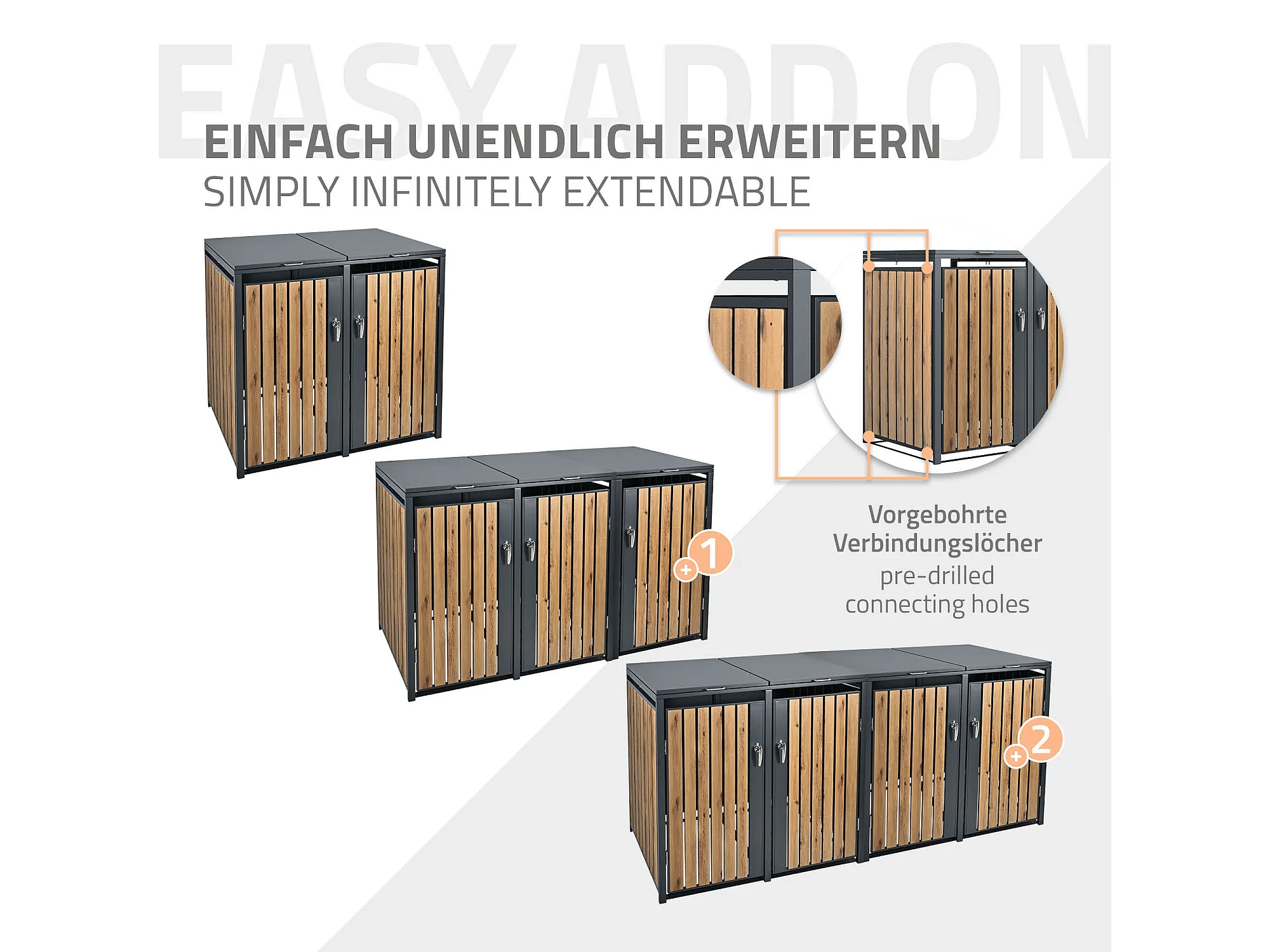 EASY ADD ON

EINFACH UNENDLICH ERWEITERN
SIMPLY INFINITELY EXTENDABLE

+1

Vorgebohrte Verbindungslöcher
pre-drilled connecting holes

+2