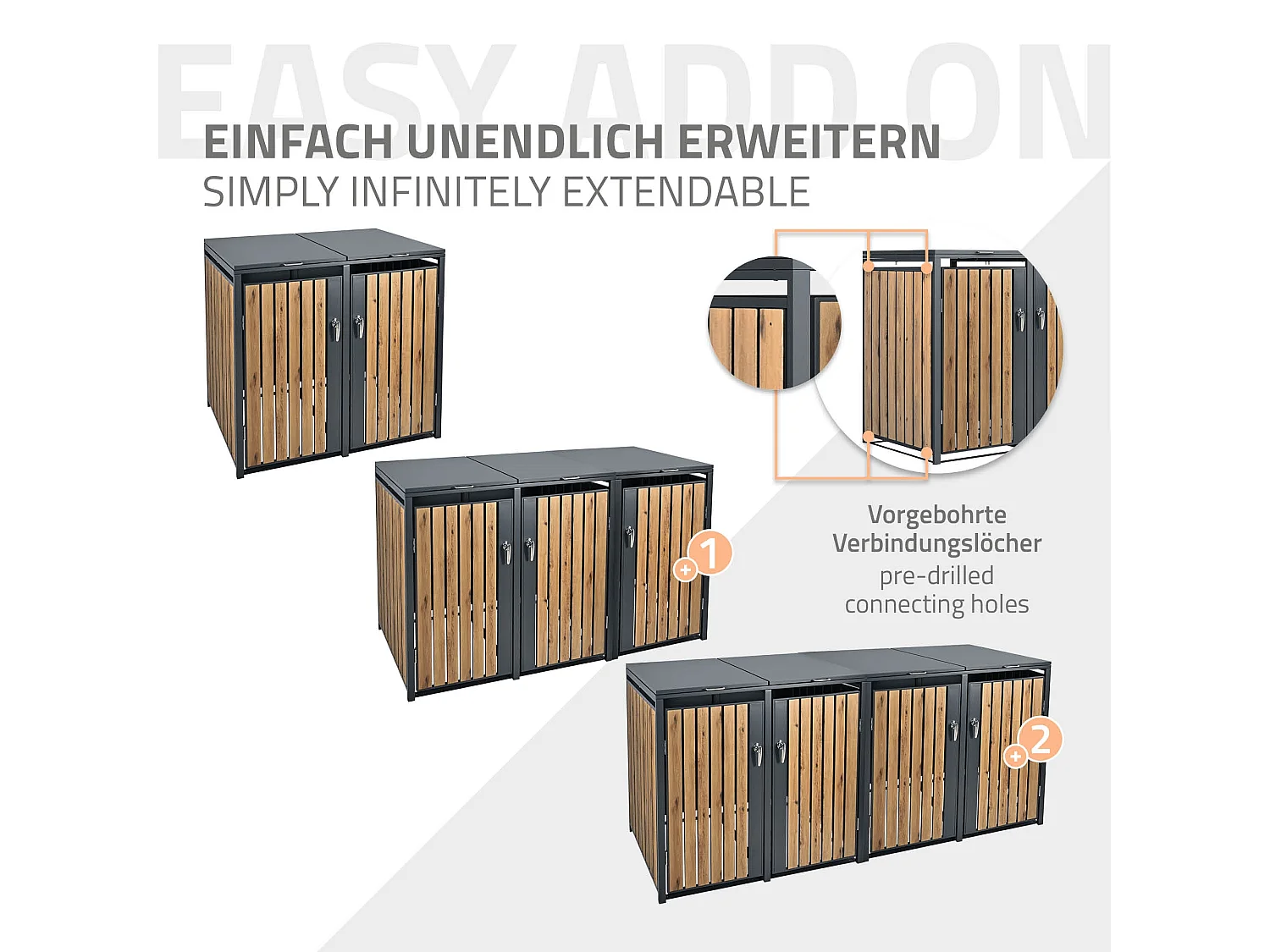 EASY ADD ON

EINFACH UNENDLICH ERWEITERN
SIMPLY INFINITELY EXTENDABLE

+1

Vorgebohrte Verbindungslöcher
pre-drilled connecting holes

+2