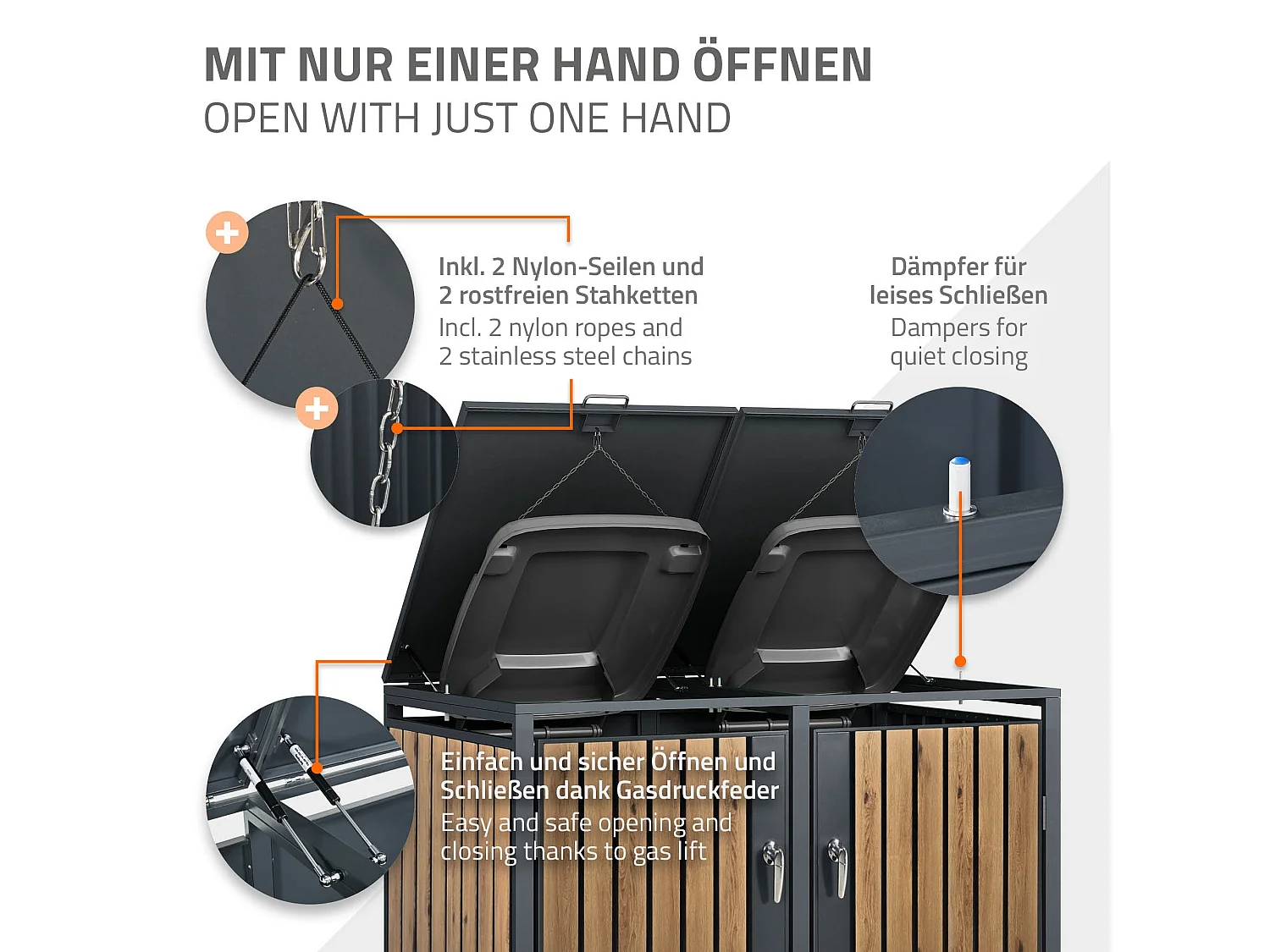 MIT NUR EINER HAND ÖFFNEN
OPEN WITH JUST ONE HAND

Inkl. 2 Nylon-Seilen und 2 rostfreien Stahketten
Incl. 2 nylon ropes and 2 stainless steel chains

Dämpfer für leises Schließen
Dampers for quiet closing

Einfach und sicher Öffnen und Schließen dank Gasdruckfeder
Easy and safe opening and closing thanks to gas lift