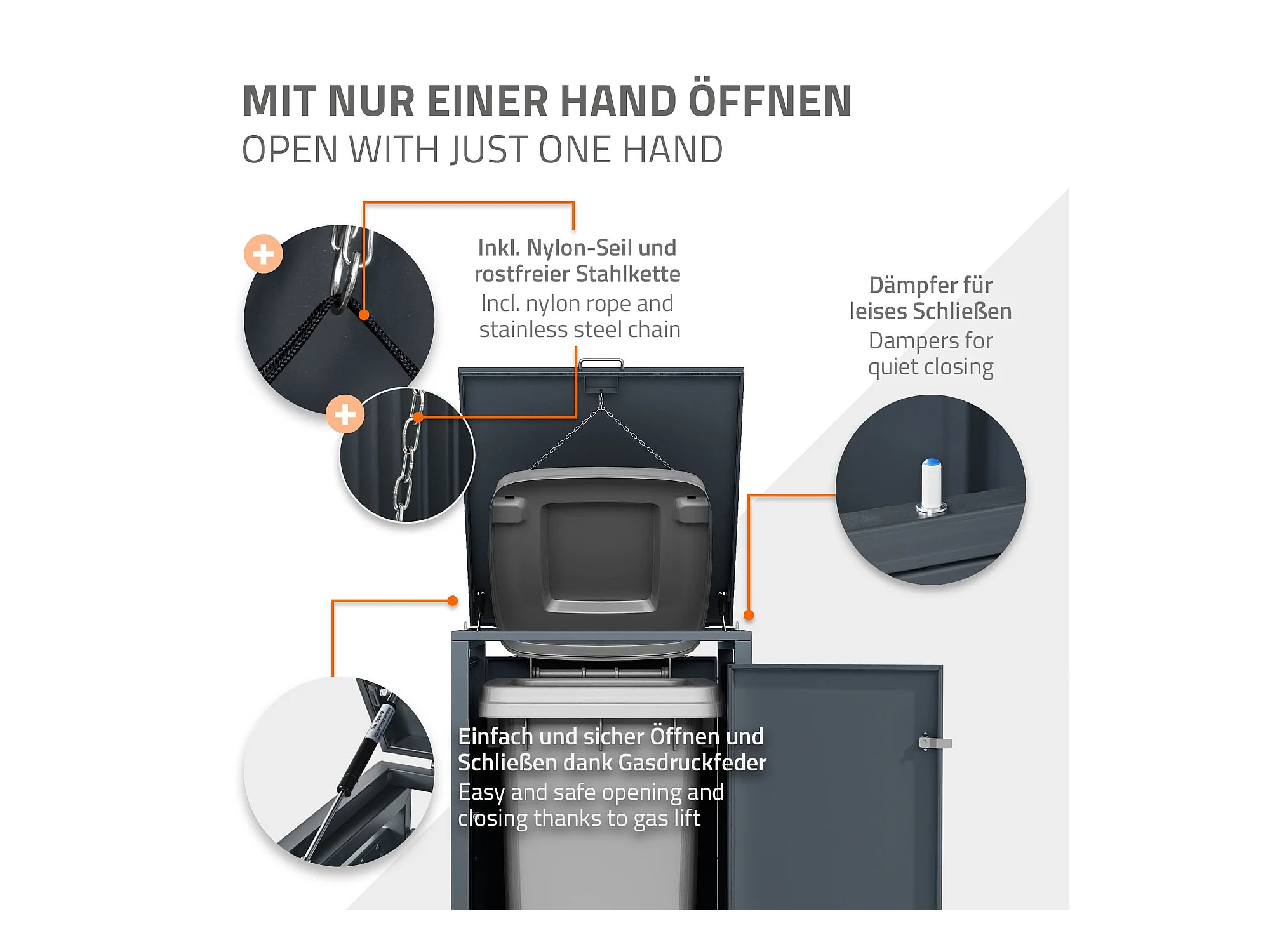 MIT NUR EINER HAND ÖFFNEN
OPEN WITH JUST ONE HAND

Inkl. Nylon-Seil und rostfreier Stahlkette
Incl. nylon rope and stainless steel chain

Dämpfer für leises Schließen
Dampers for quiet closing

Einfach und sicher Öffnen und Schließen dank Gasdruckfeder
Easy and safe opening and closing thanks to gas lift