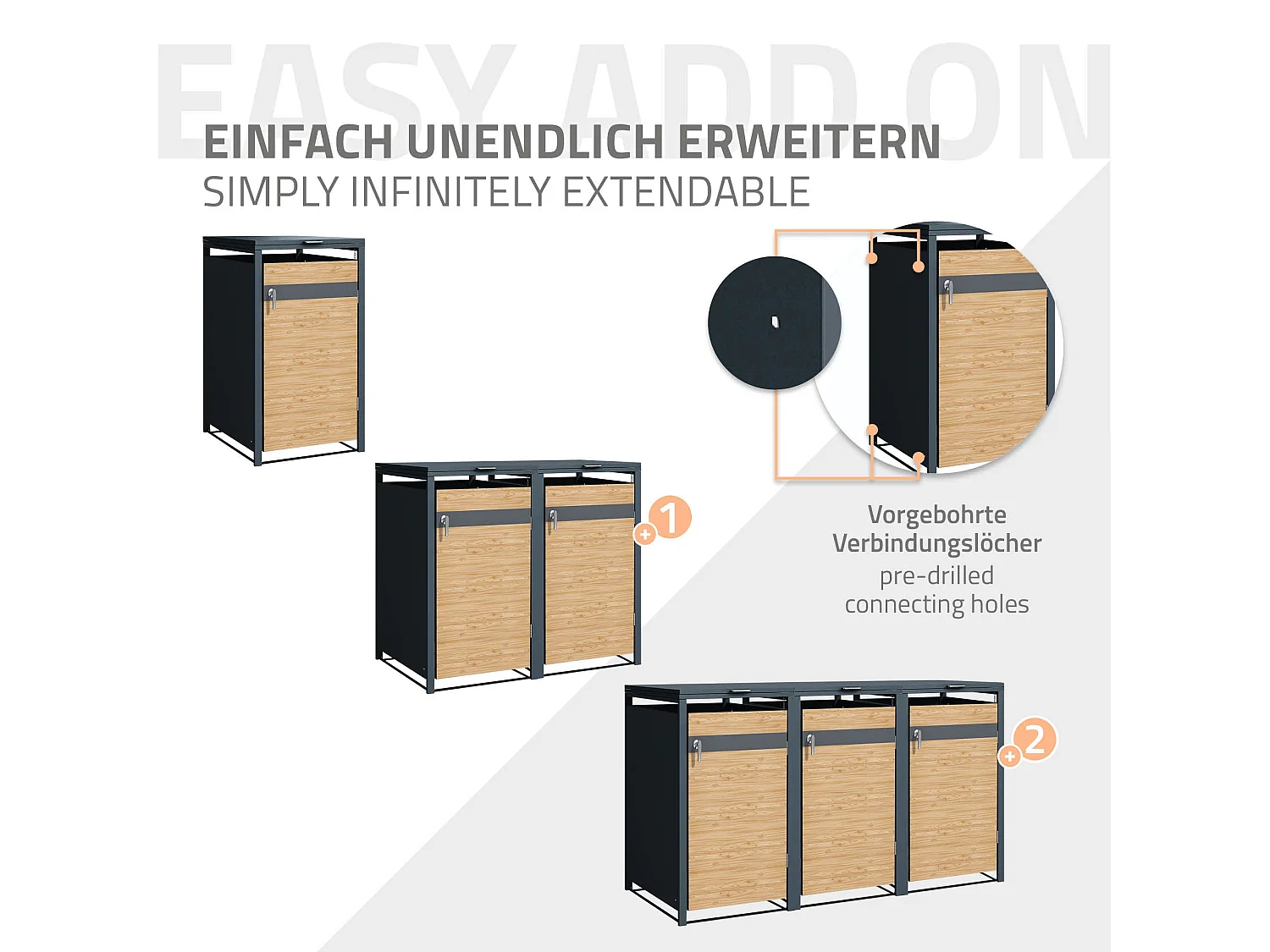 EASY ADD ON

EINFACH UNENDLICH ERWEITERN
SIMPLY INFINITELY EXTENDABLE

+1

Vorgebohrte Verbindungslöcher
pre-drilled connecting holes

+2