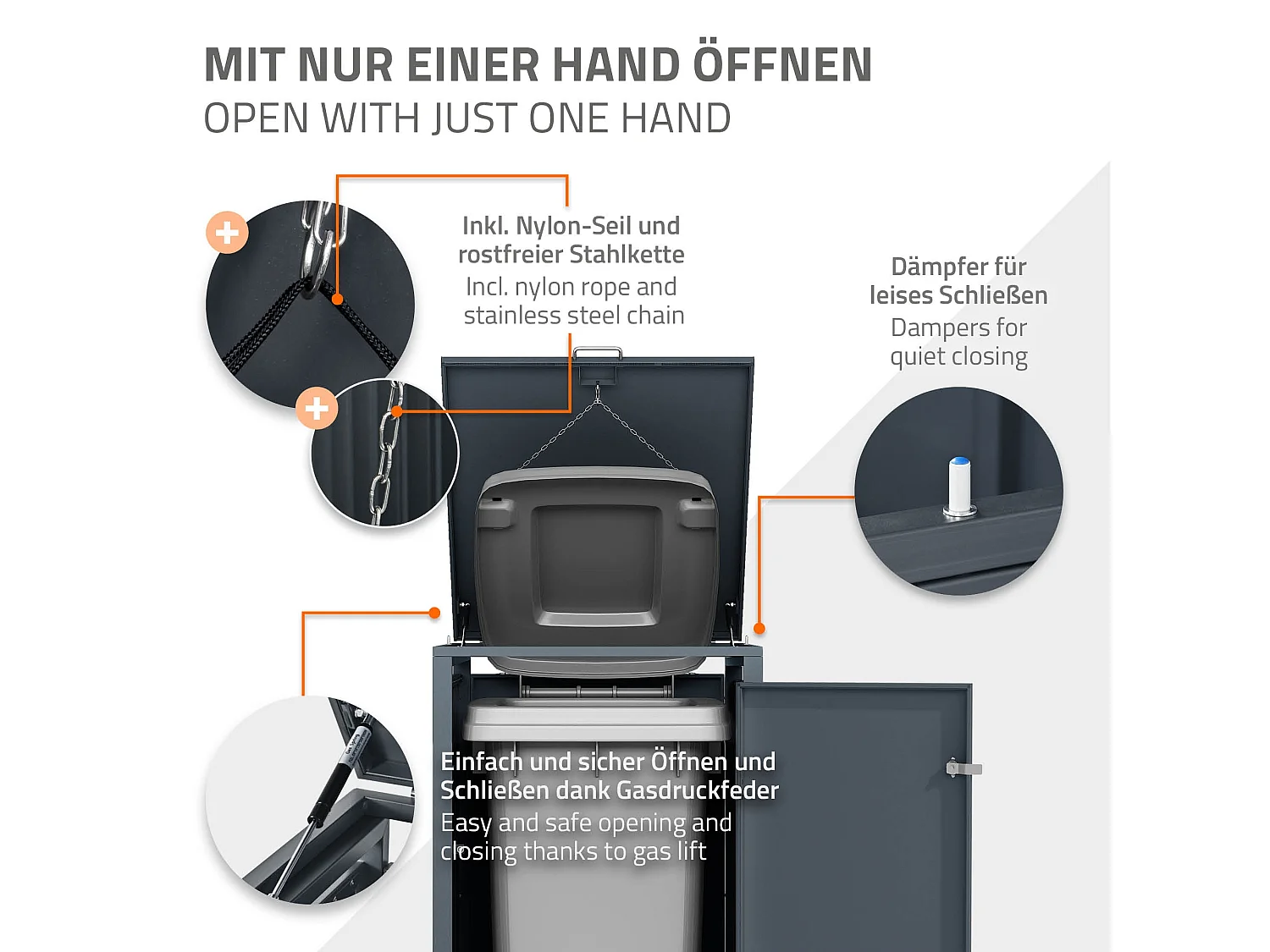 MIT NUR EINER HAND ÖFFNEN
OPEN WITH JUST ONE HAND

Inkl. Nylon-Seil und rostfreier Stahlkette
Incl. nylon rope and stainless steel chain

Dämpfer für leises Schließen
Dampers for quiet closing

Einfach und sicher Öffnen und Schließen dank Gasdruckfeder
Easy and safe opening and closing thanks to gas lift