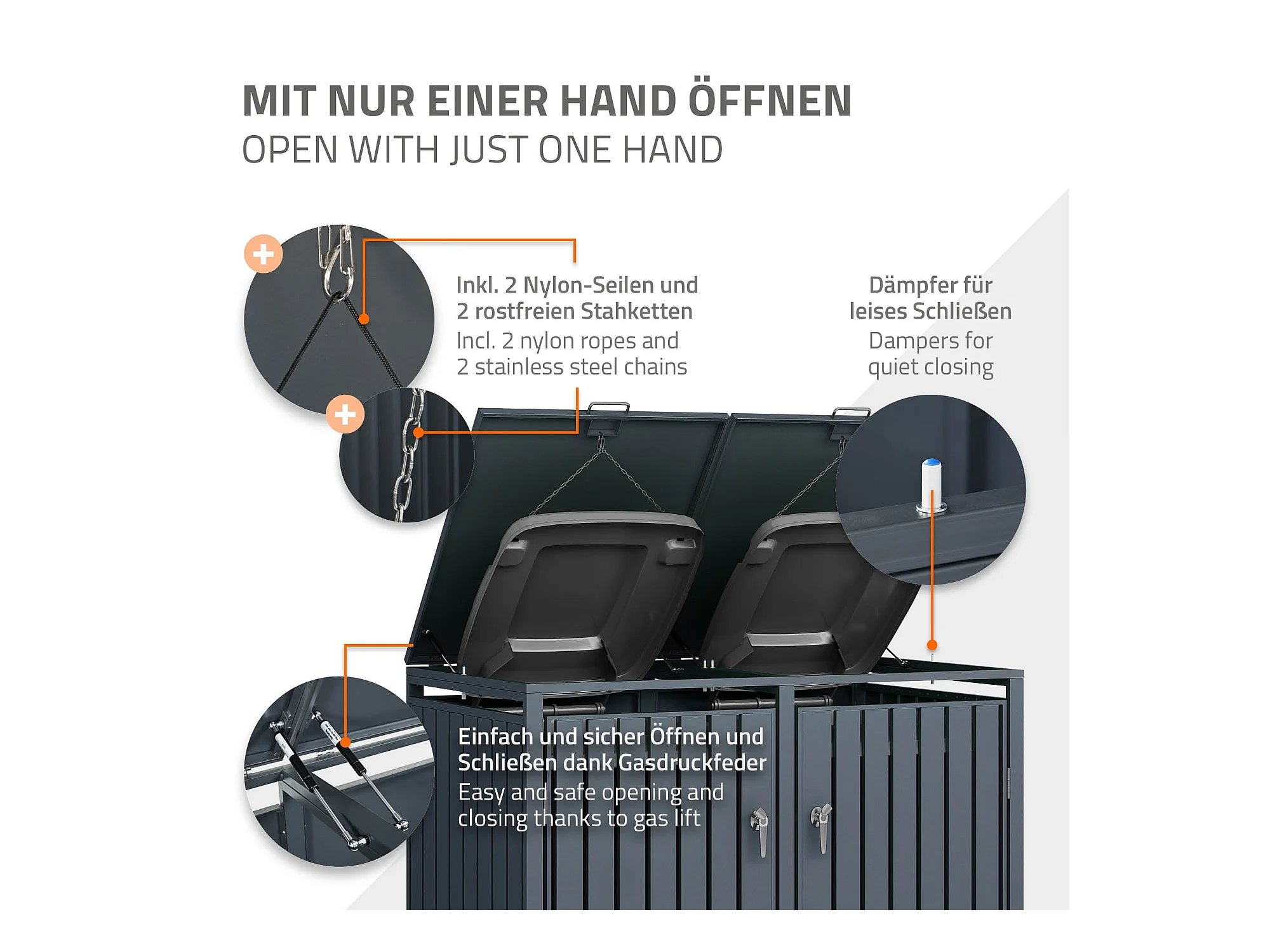 MIT NUR EINER HAND ÖFFNEN
OPEN WITH JUST ONE HAND

Inkl. 2 Nylon-Seilen und 2 rostfreien Stahketten
Incl. 2 nylon ropes and 2 stainless steel chains

Dämpfer für leises Schließen
Dampers for quiet closing

Einfach und sicher Öffnen und Schließen dank Gasdruckfeder
Easy and safe opening and closing thanks to gas lift