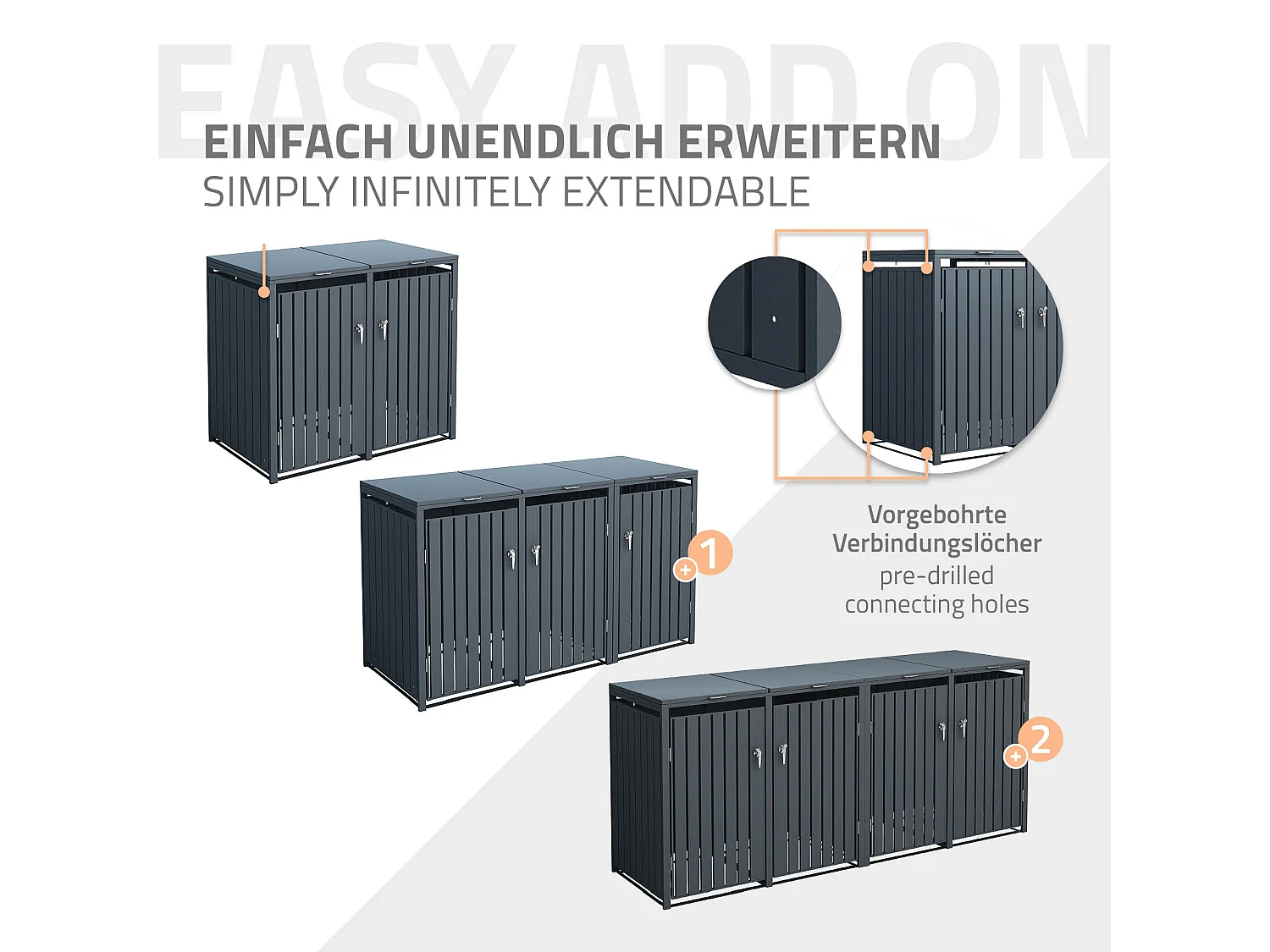 EASY ADD ON

EINFACH UNENDLICH ERWEITERN
SIMPLY INFINITELY EXTENDABLE

Vorgebohrte Verbindungslöcher
pre-drilled connecting holes

+1

+2