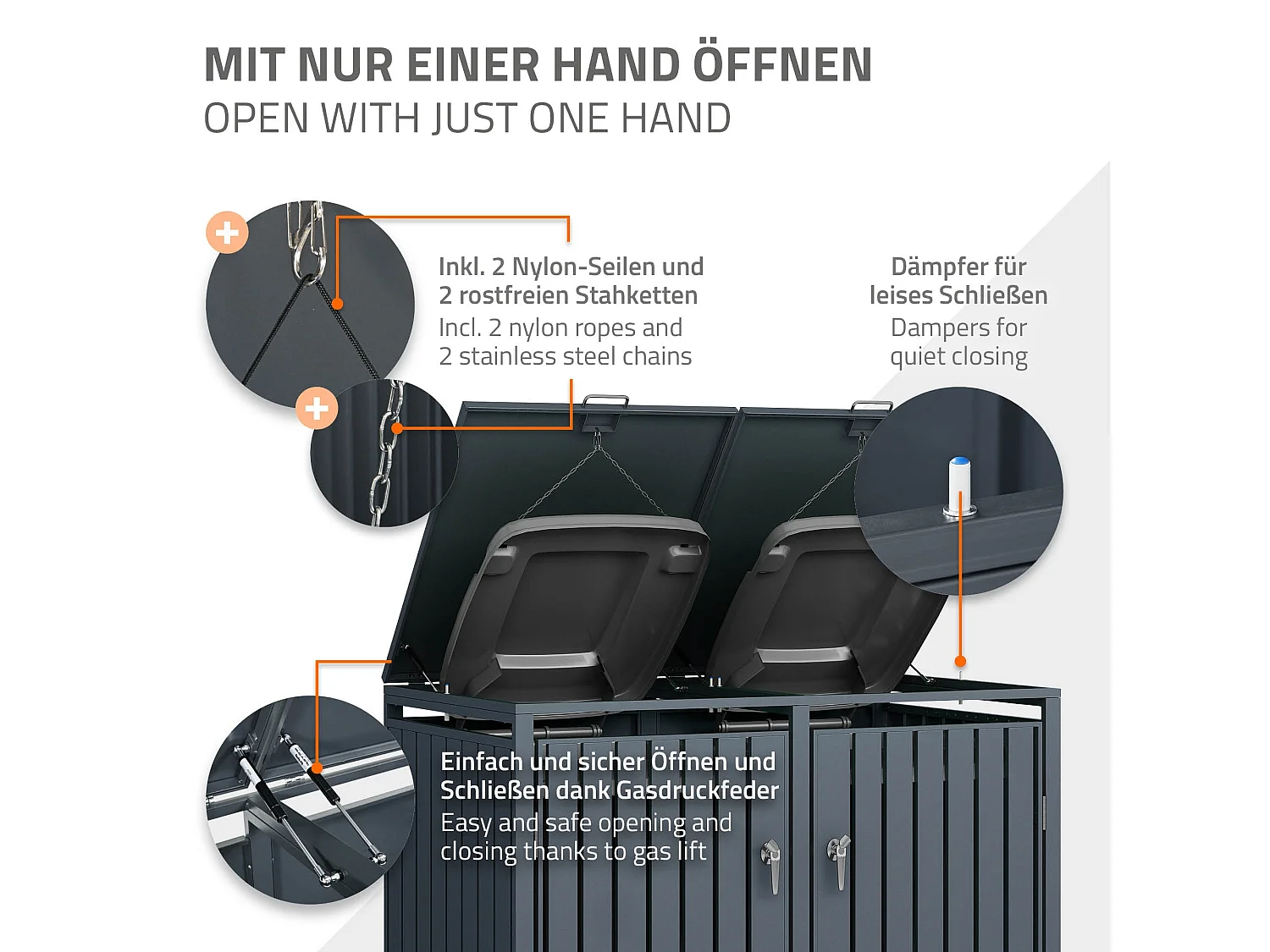 MIT NUR EINER HAND ÖFFNEN
OPEN WITH JUST ONE HAND

Inkl. 2 Nylon-Seilen und 2 rostfreien Stahketten
Incl. 2 nylon ropes and 2 stainless steel chains

Dämpfer für leises Schließen
Dampers for quiet closing

Einfach und sicher Öffnen und Schließen dank Gasdruckfeder
Easy and safe opening and closing thanks to gas lift