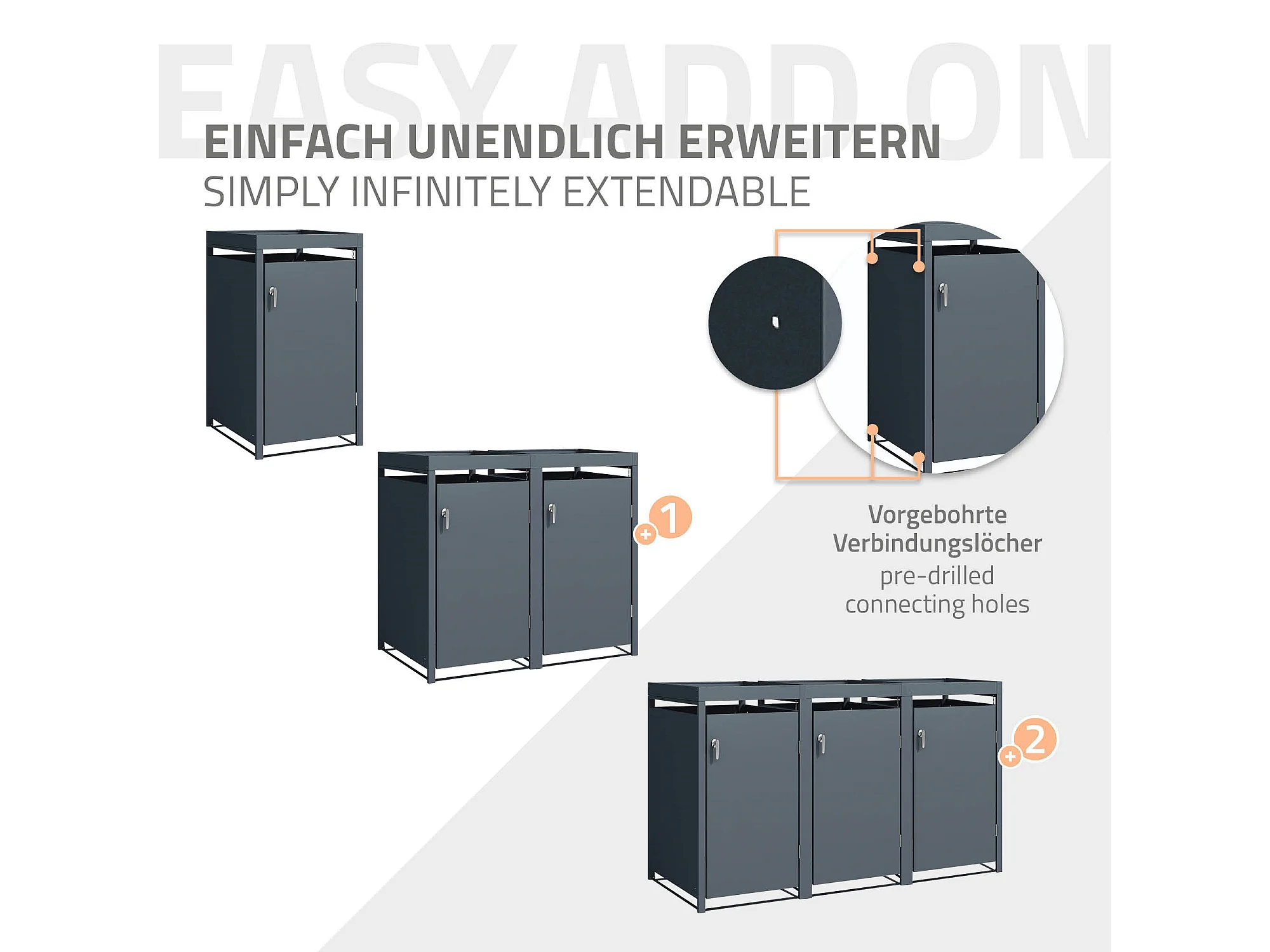 EASY ADD ON

EINFACH UNENDLICH ERWEITERN
SIMPLY INFINITELY EXTENDABLE

+1

Vorgebohrte Verbindungslöcher
pre-drilled connecting holes

+2