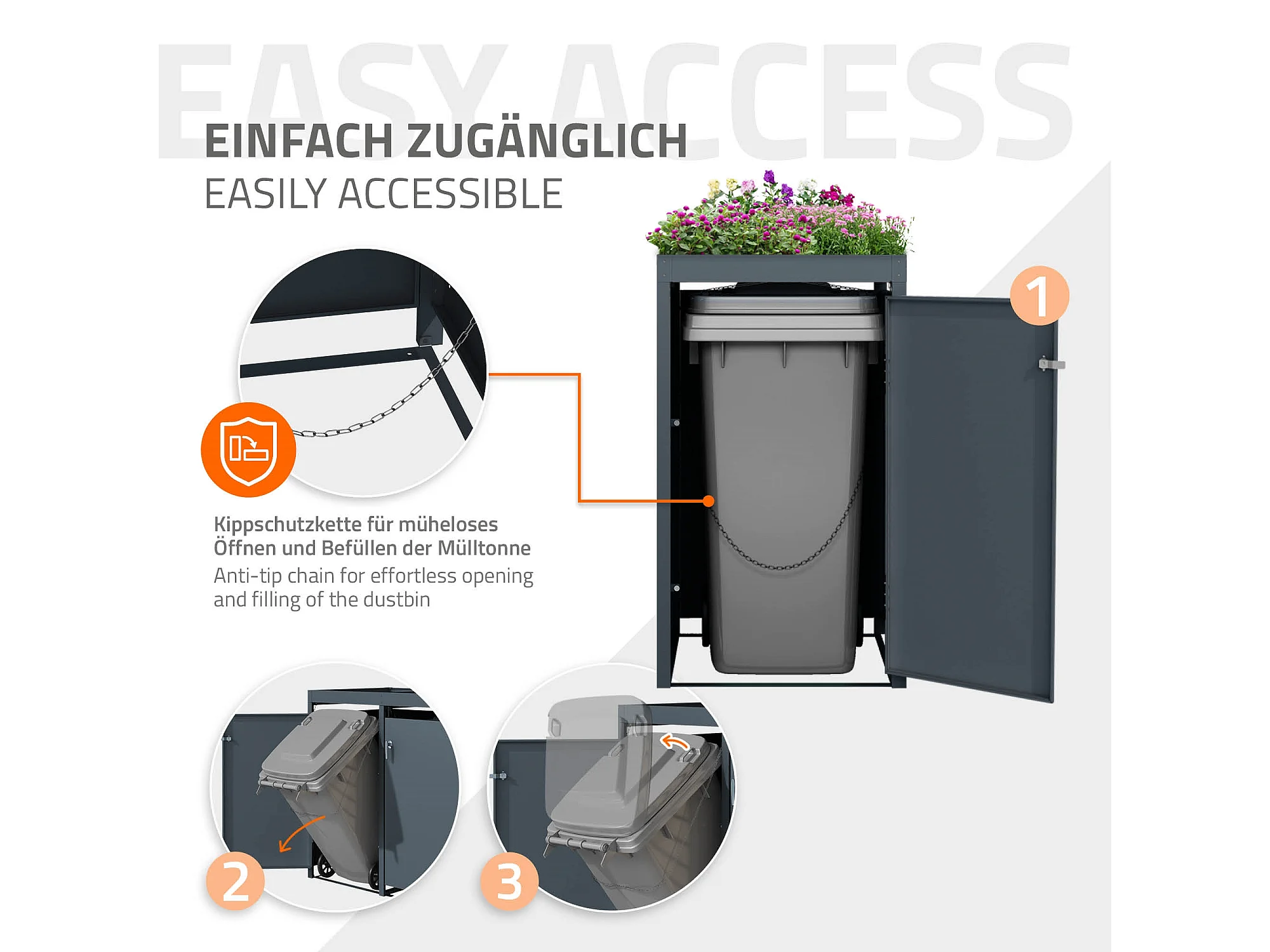 EASY ACCESS

EINFACH ZUGÄNGLICH
EASILY ACCESSIBLE

1

Kippschutzkette für müheloses Öffnen und Befüllen der Mülltonne
Anti-tip chain for effortless opening and filling of the dustbin

2

3