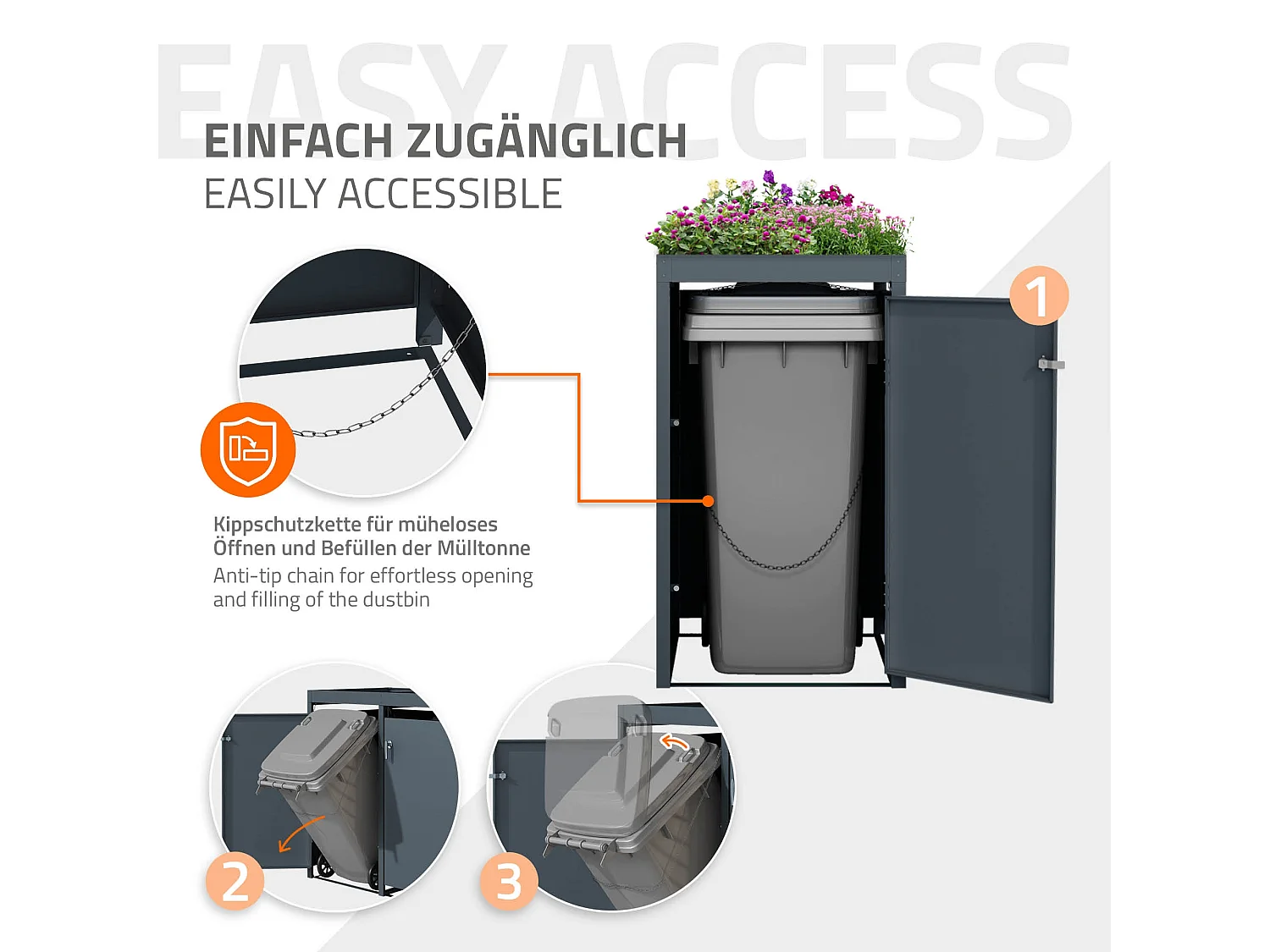 EASY ACCESS

EINFACH ZUGÄNGLICH
EASILY ACCESSIBLE

1

Kippschutzkette für müheloses Öffnen und Befüllen der Mülltonne
Anti-tip chain for effortless opening and filling of the dustbin

2

3