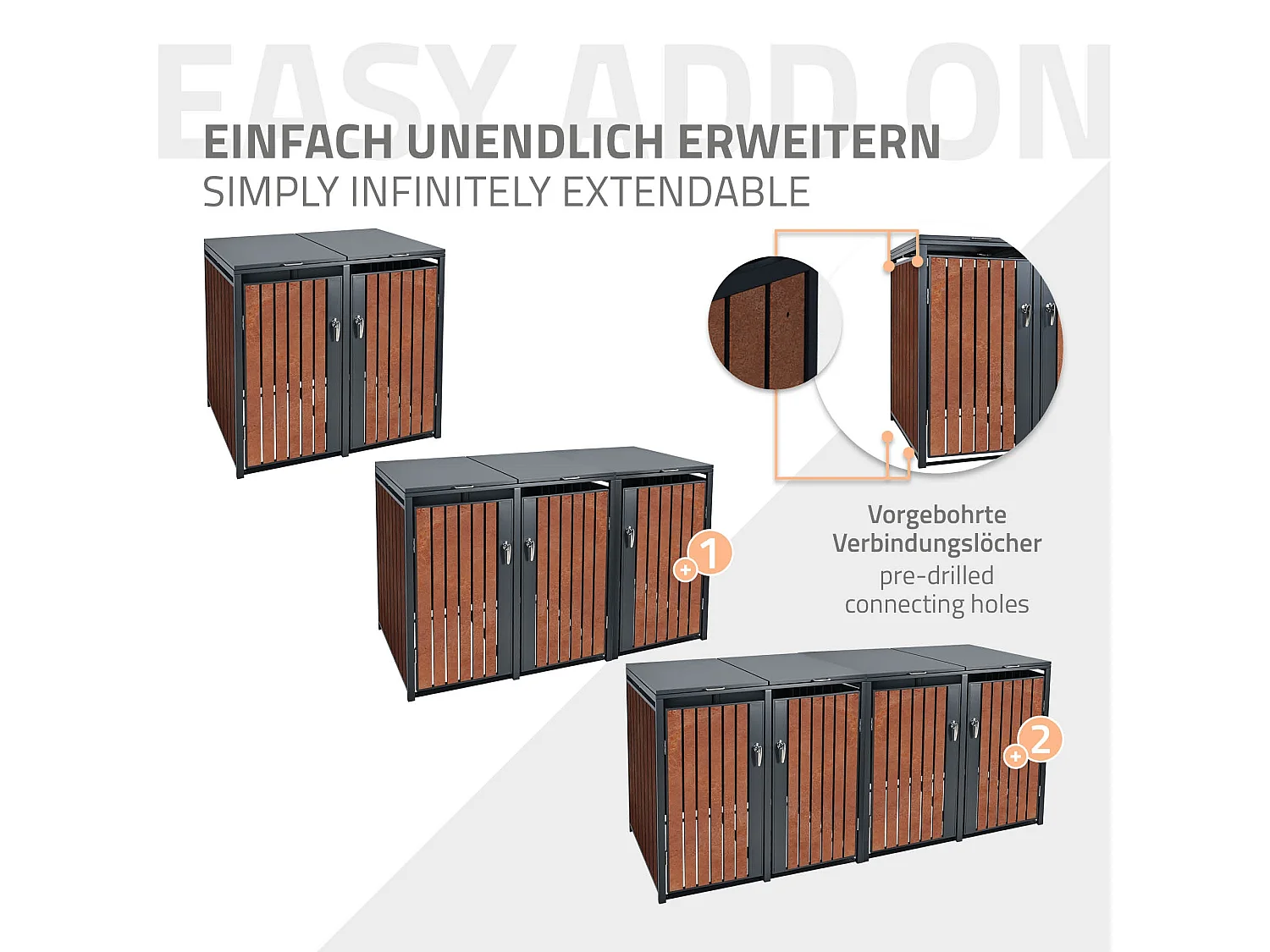 EASY ADD ON

EINFACH UNENDLICH ERWEITERN
SIMPLY INFINITELY EXTENDABLE

+1

Vorgebohrte Verbindungslöcher
pre-drilled connecting holes

+2