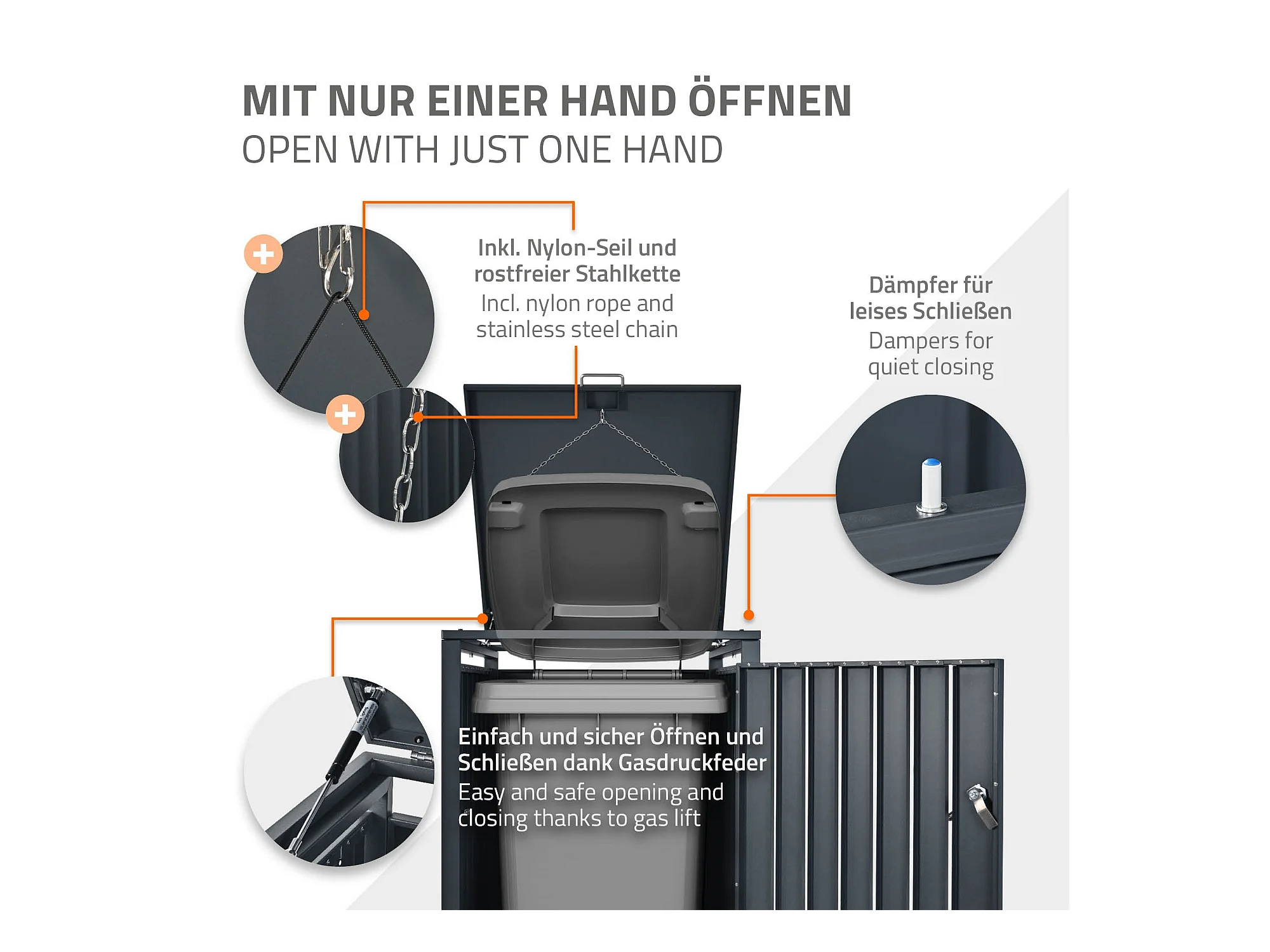 MIT NUR EINER HAND ÖFFNEN
OPEN WITH JUST ONE HAND

Inkl. Nylon-Seil und rostfreier Stahlkette
Incl. nylon rope and stainless steel chain

Dämpfer für leises Schließen
Dampers for quiet closing

Einfach und sicher Öffnen und Schließen dank Gasdruckfeder
Easy and safe opening and closing thanks to gas lift