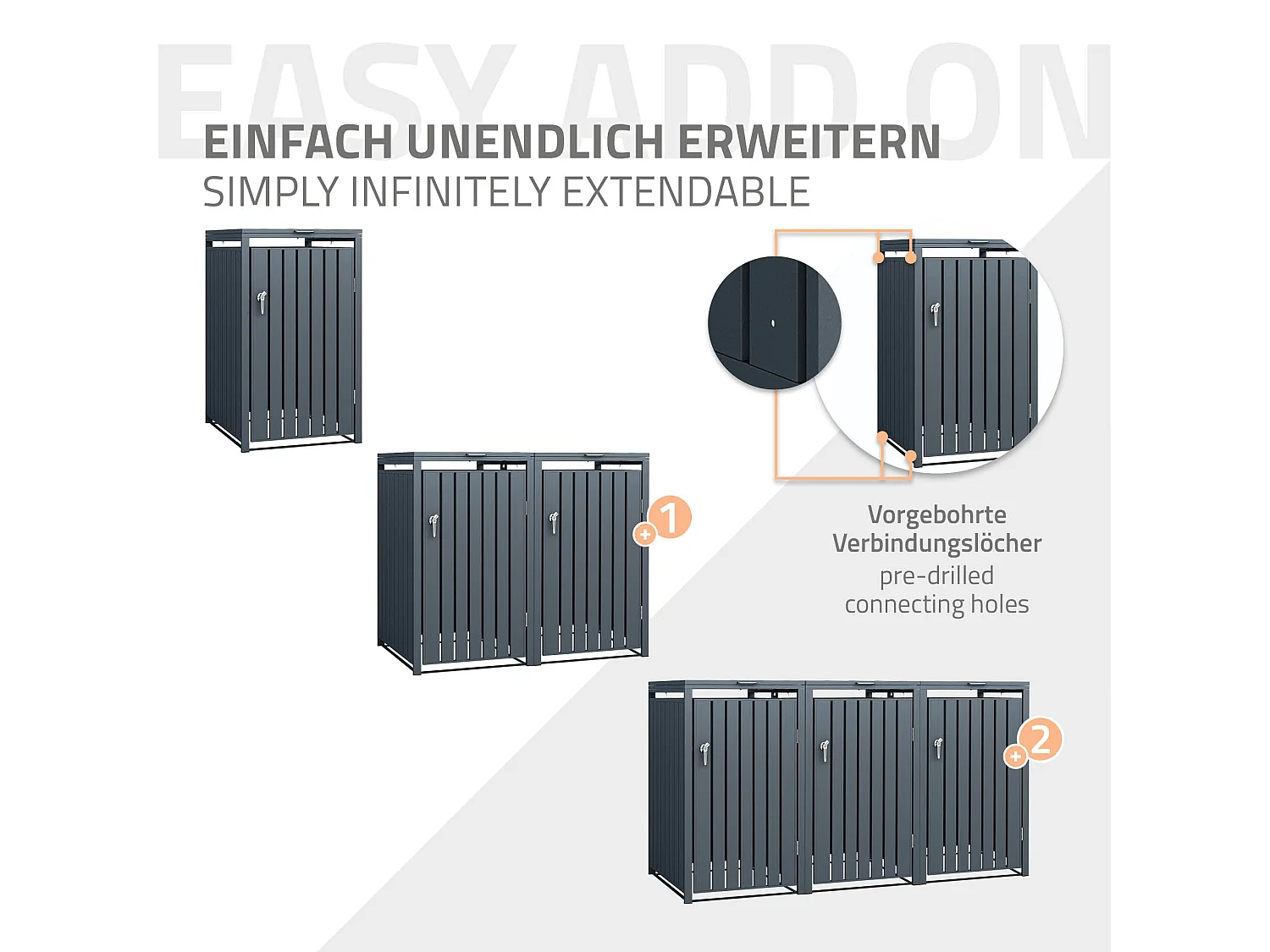 EASY ADD ON

EINFACH UNENDLICH ERWEITERN
SIMPLY INFINITELY EXTENDABLE

+1

Vorgebohrte Verbindungslöcher
pre-drilled connecting holes

+2