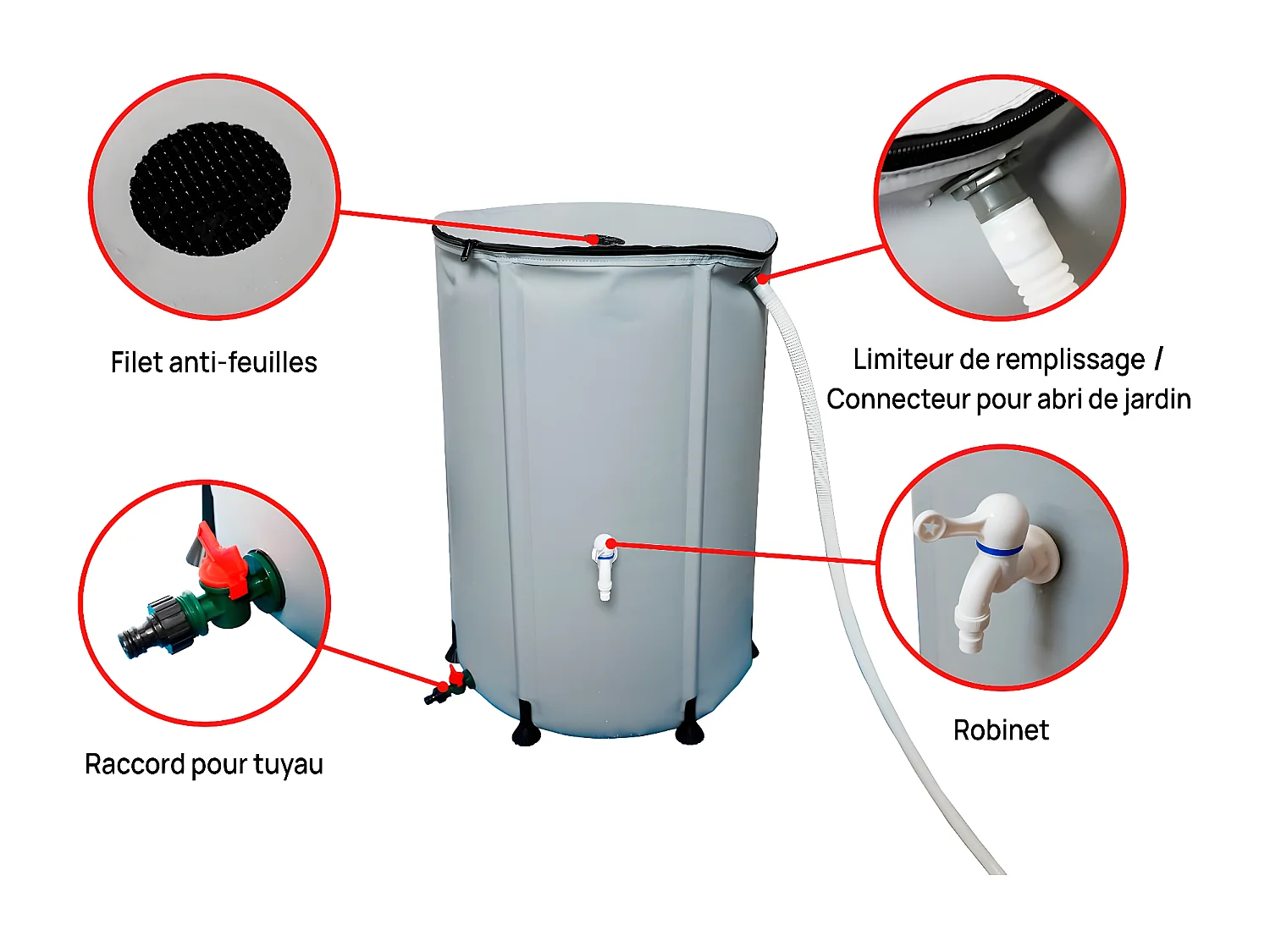 Filet anti-feuilles

Limiteur de remplissage / Connecteur pour abri de jardin

Raccord pour tuyau

Robinet