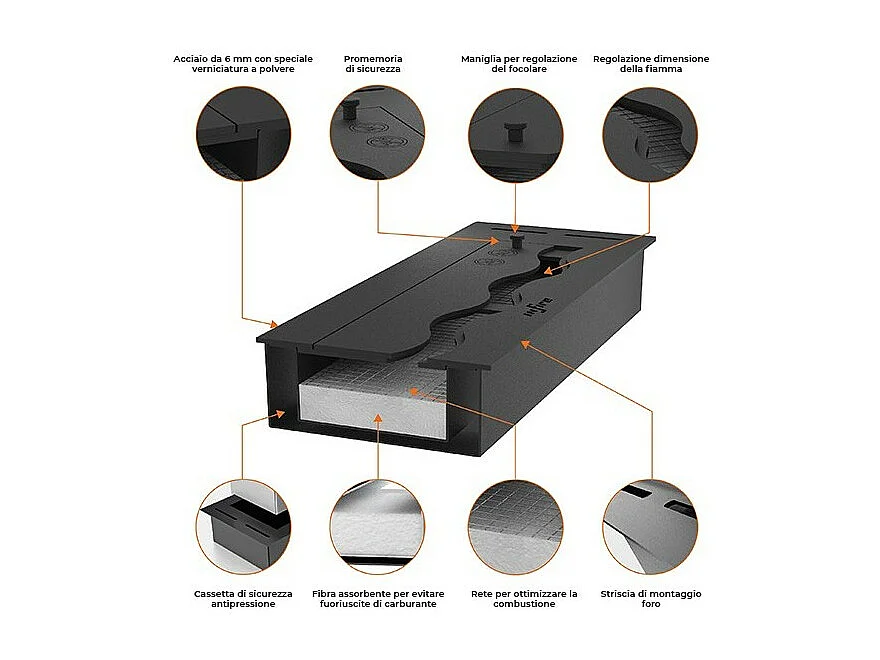 Acciaio da 6 mm con speciale verniciatura a polvere

Promemoria di sicurezza

Maniglia per regolazione del focolare

Regolazione dimensione della fiamma

Cassetta di sicurezza antipressione

Fibra assorbente per evitare fuoriuscite di carburante

Rete per ottimizzare la combustione

Striscia di montaggio foro