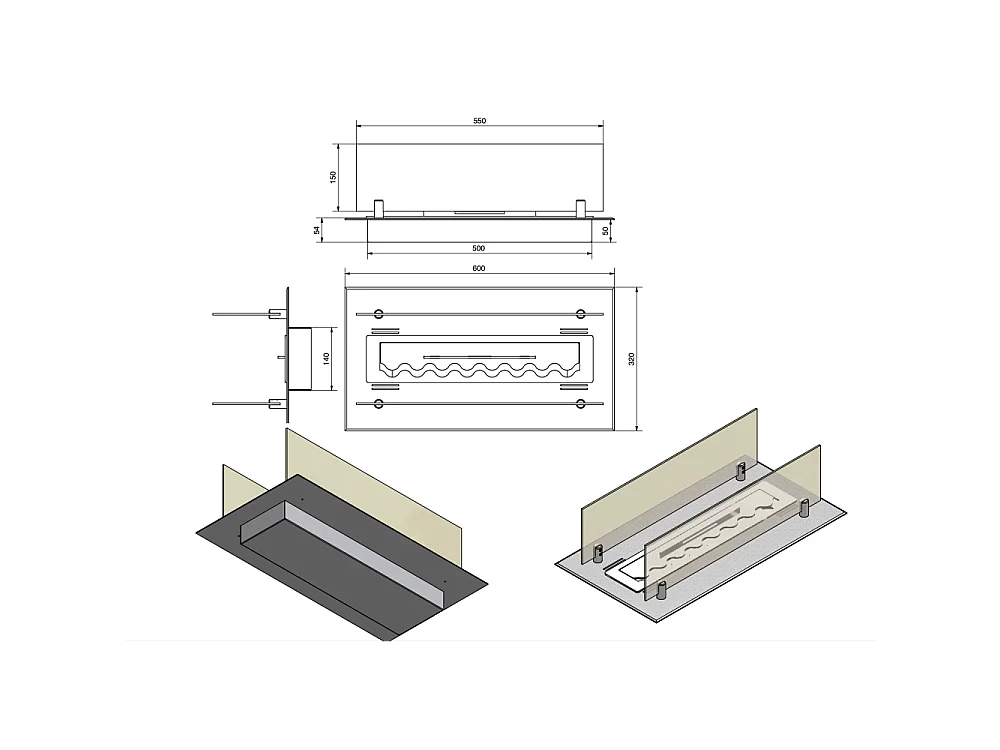 550
150
54
50
500
600
140
320