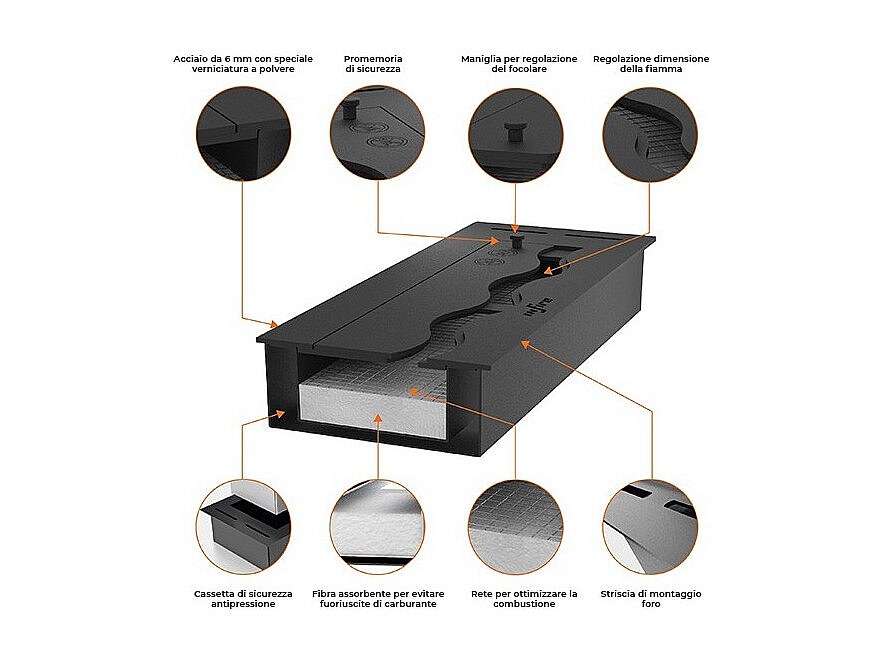 Acciaio da 6 mm con speciale verniciatura a polvere

Promemoria di sicurezza

Maniglia per regolazione del focolare

Regolazione dimensione della fiamma

Cassetta di sicurezza antipressione

Fibra assorbente per evitare fuoriuscite di carburante

Rete per ottimizzare la combustione

Striscia di montaggio foro