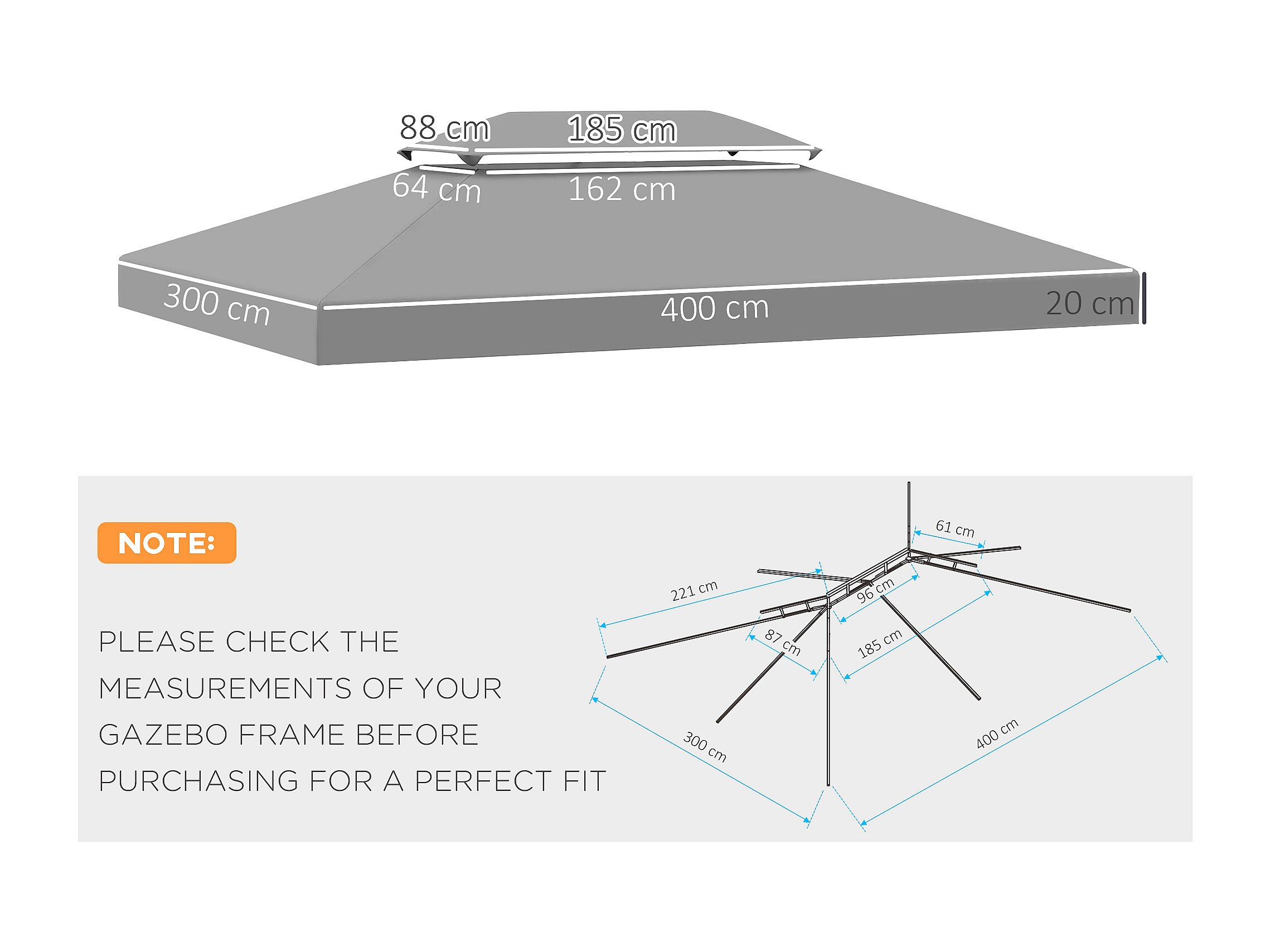 88 cm
185 cm
64 cm
162 cm
300 cm
400 cm
20 cm

NOTE:

PLEASE CHECK THE MEASUREMENTS OF YOUR GAZEBO FRAME BEFORE PURCHASING FOR A PERFECT FIT

61 cm
221 cm
96 cm
87 cm
185 cm
300 cm
400 cm