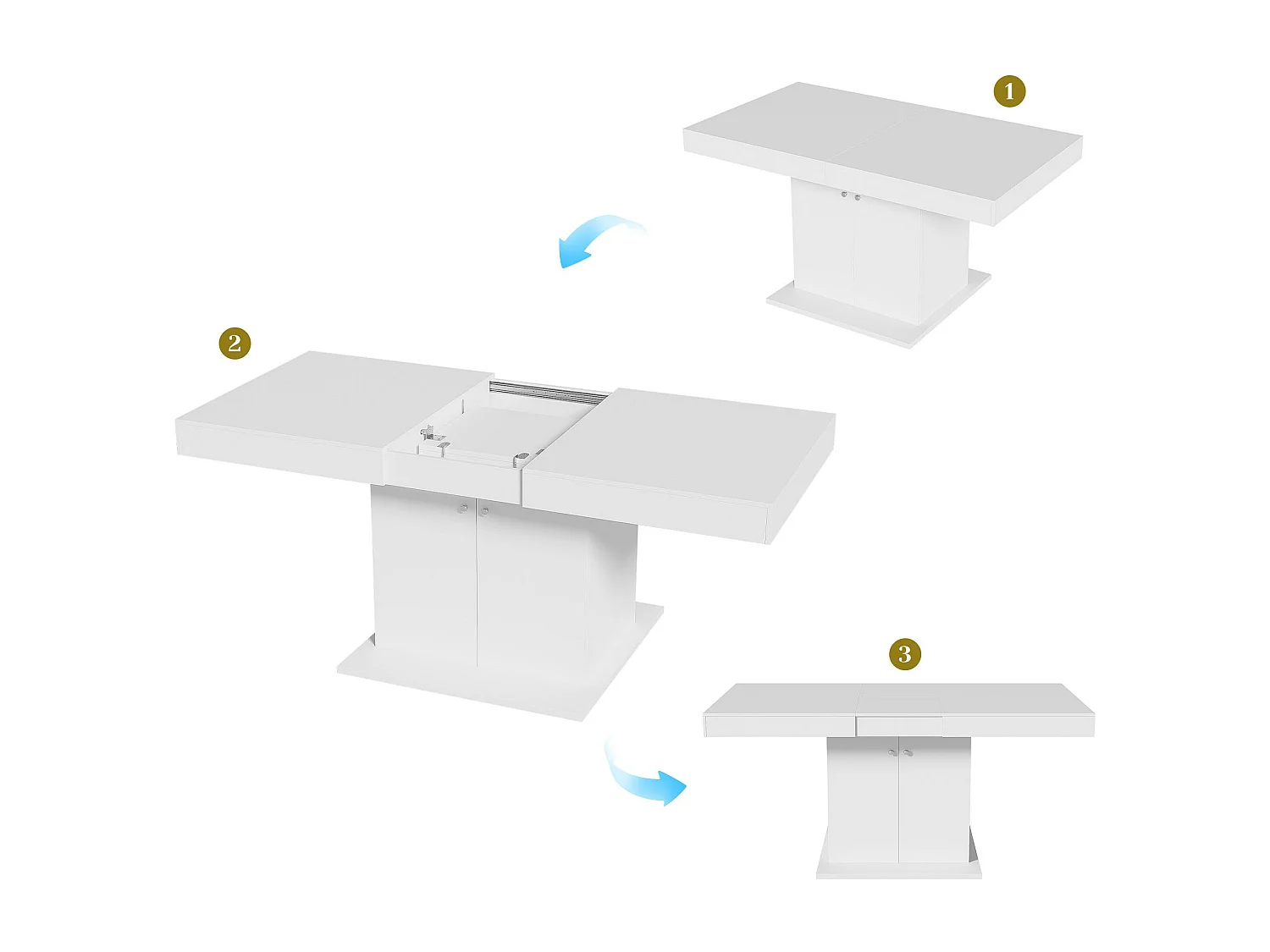 1

2

3