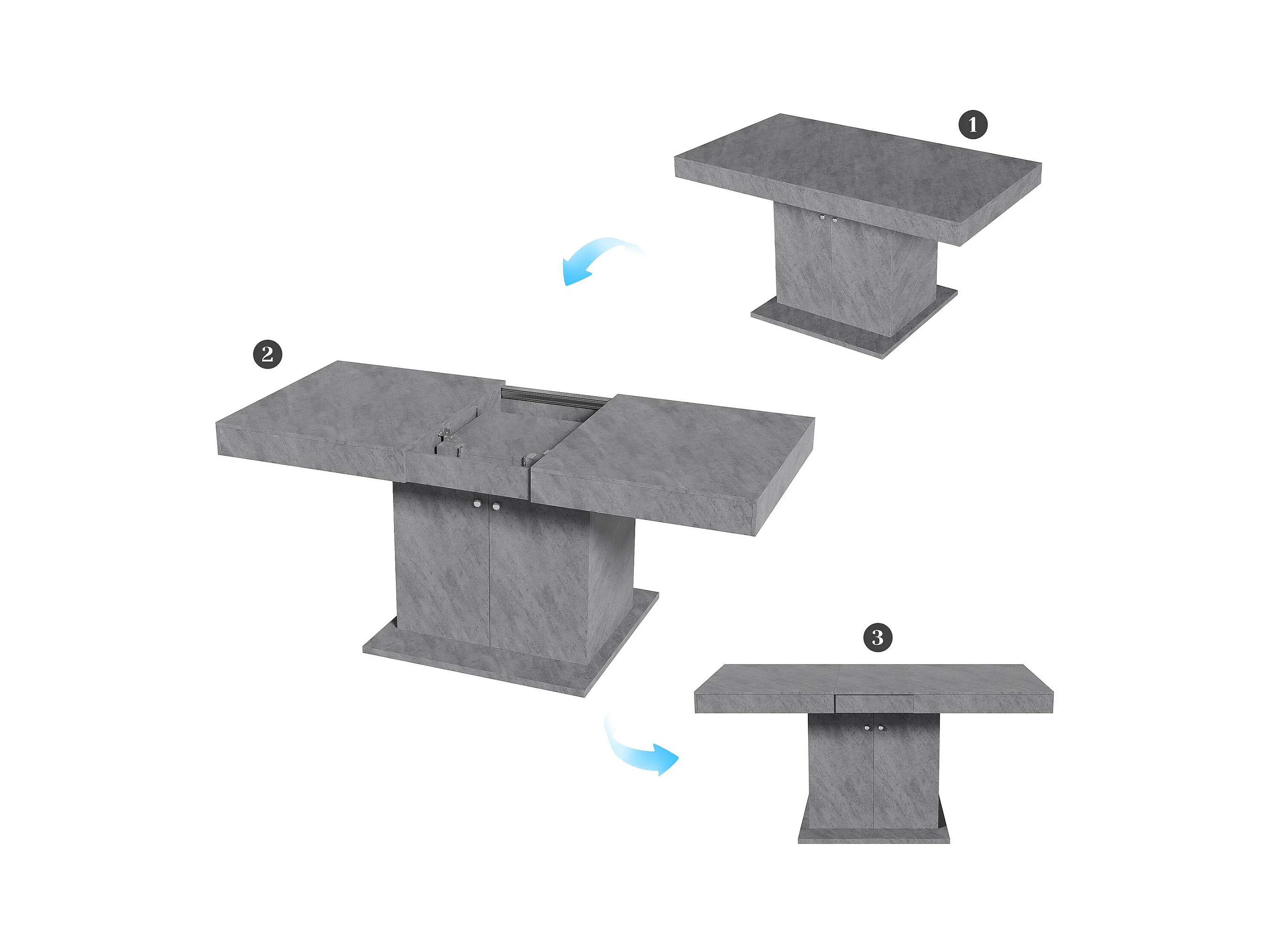 1

2

3