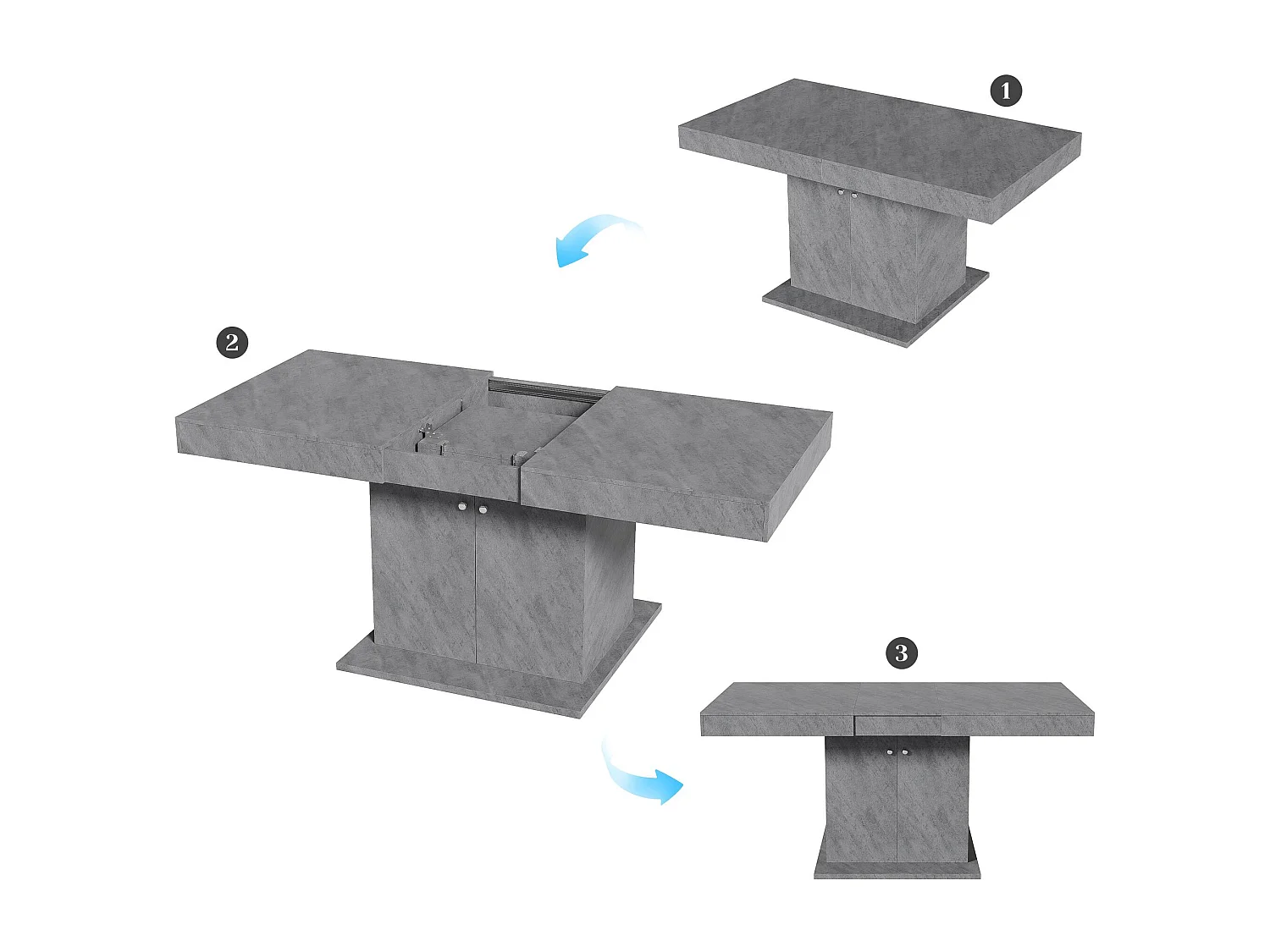 1

2

3