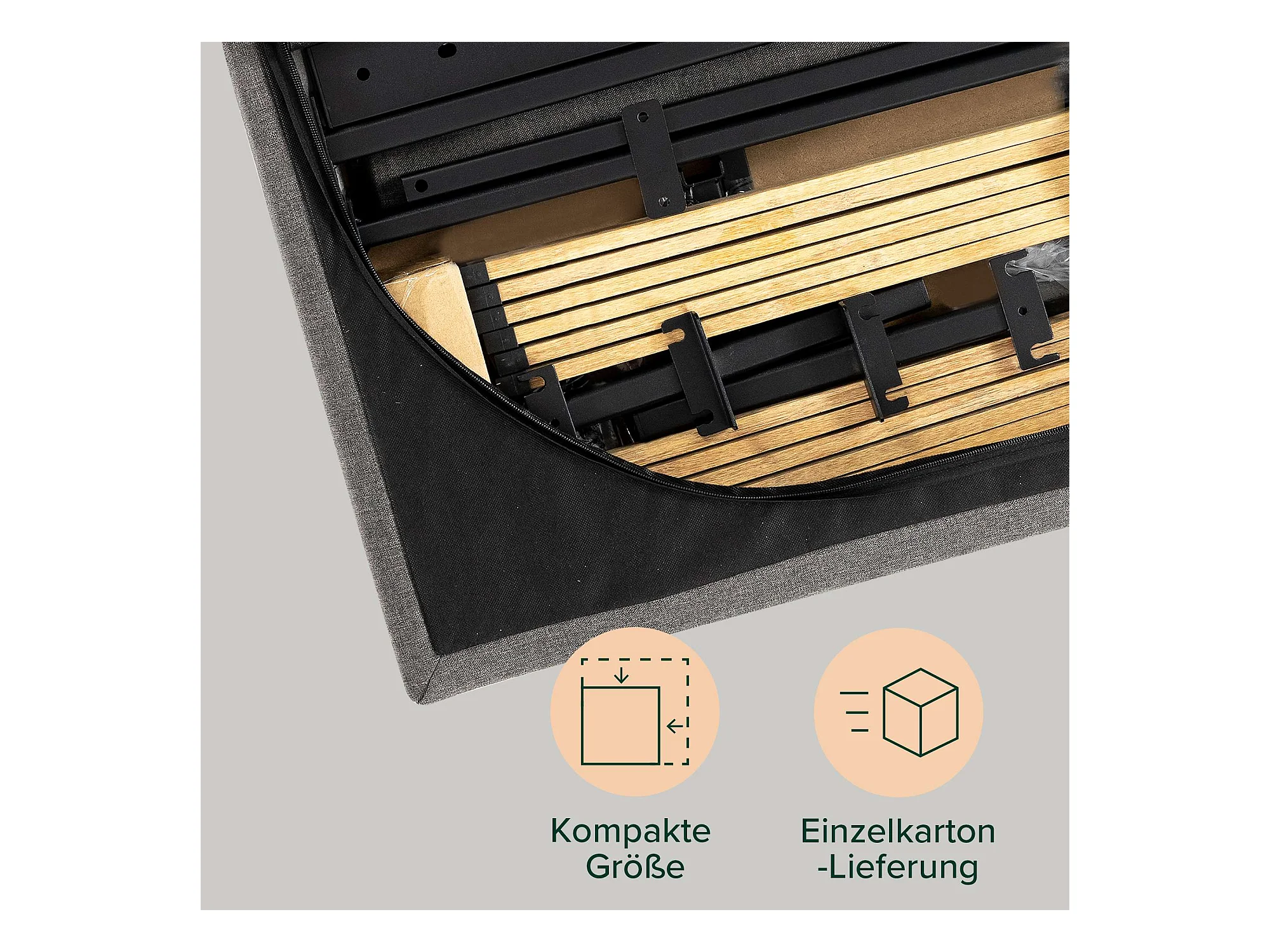 Kompakte Größe

Einzelkarton -Lieferung