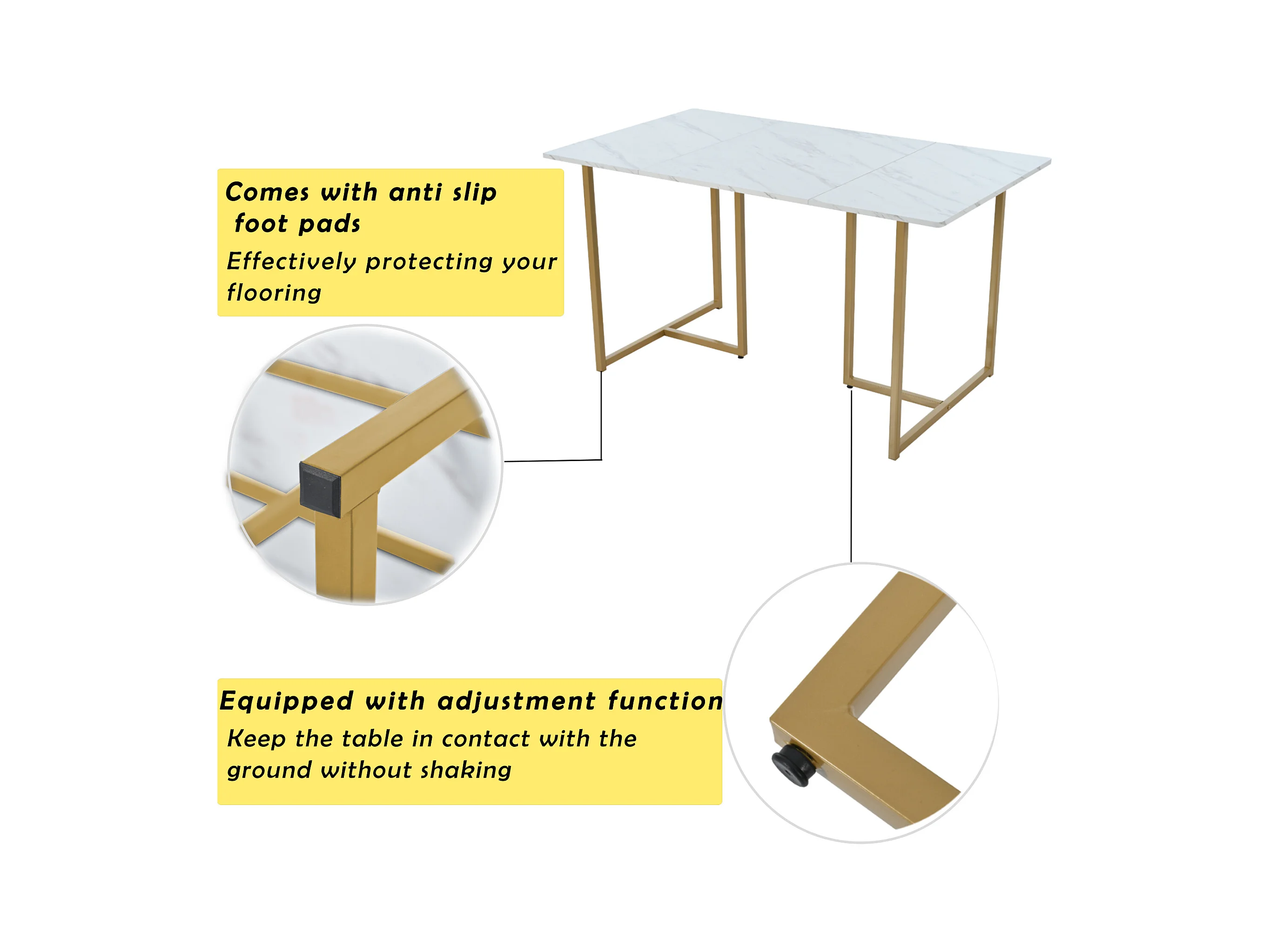 Comes with anti slip foot pads

Effectively protecting your flooring

Equipped with adjustment function

Keep the table in contact with the ground without shaking