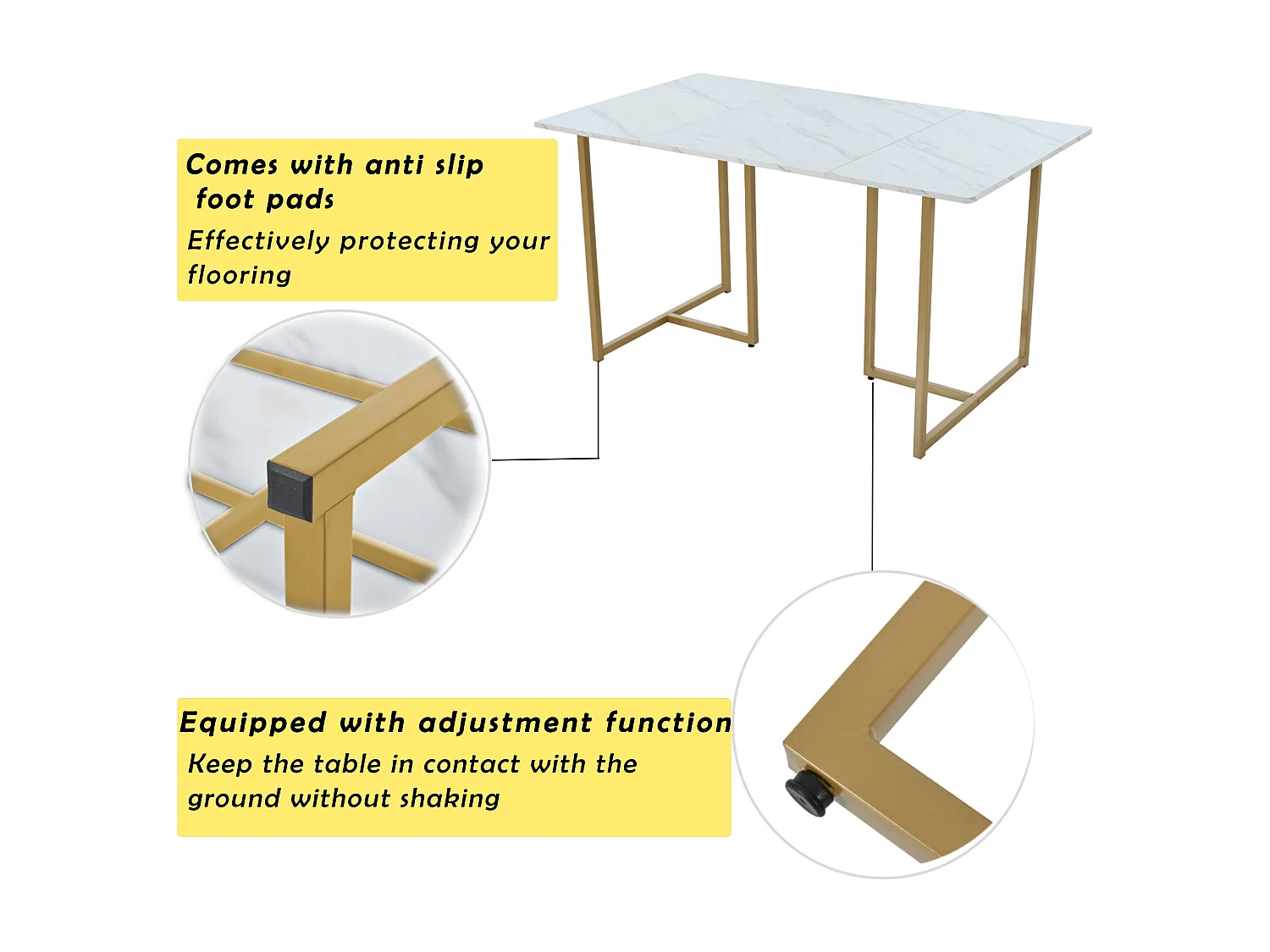 Comes with anti slip foot pads

Effectively protecting your flooring

Equipped with adjustment function

Keep the table in contact with the ground without shaking