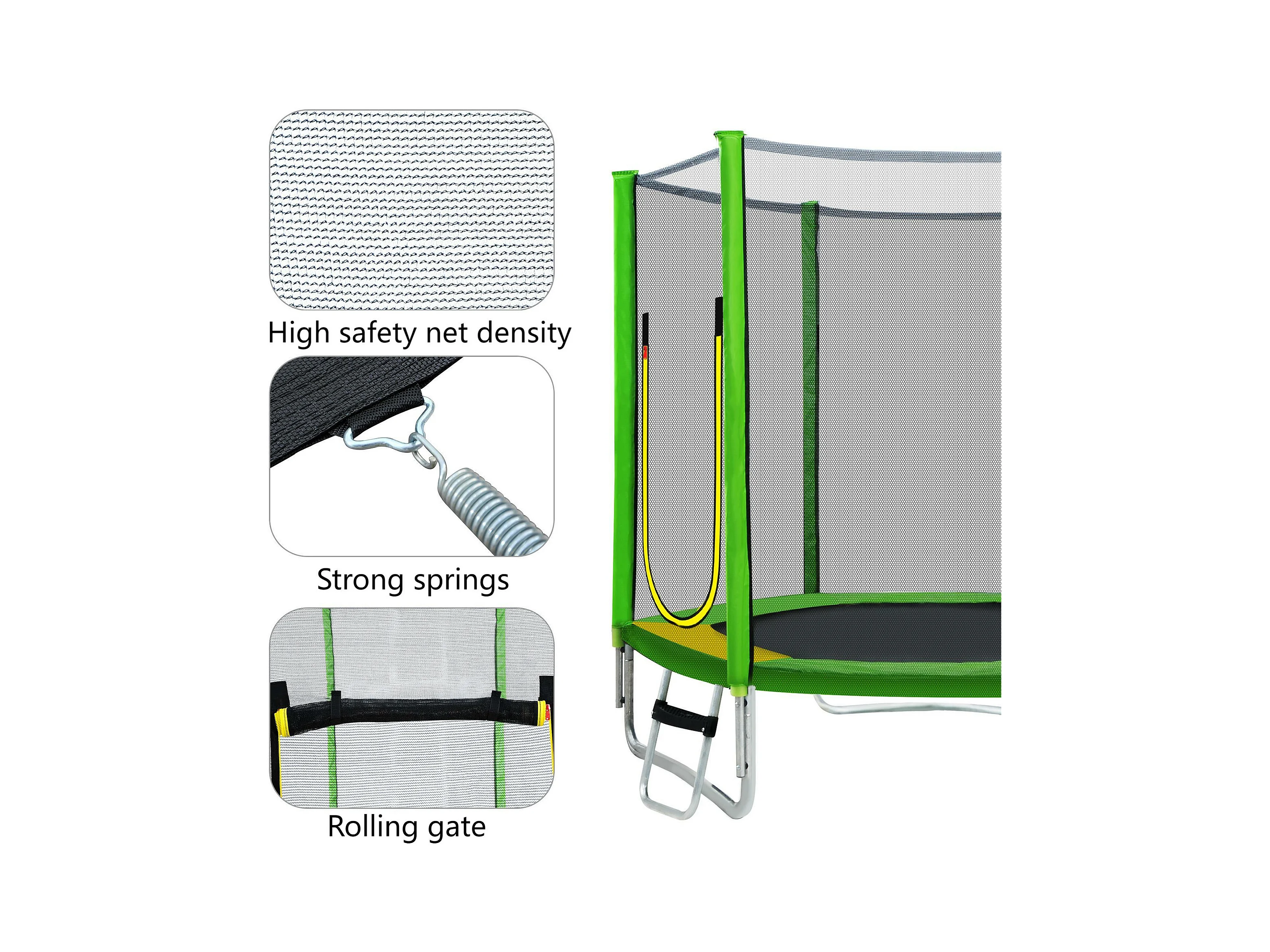 High safety net density

Strong springs

Rolling gate