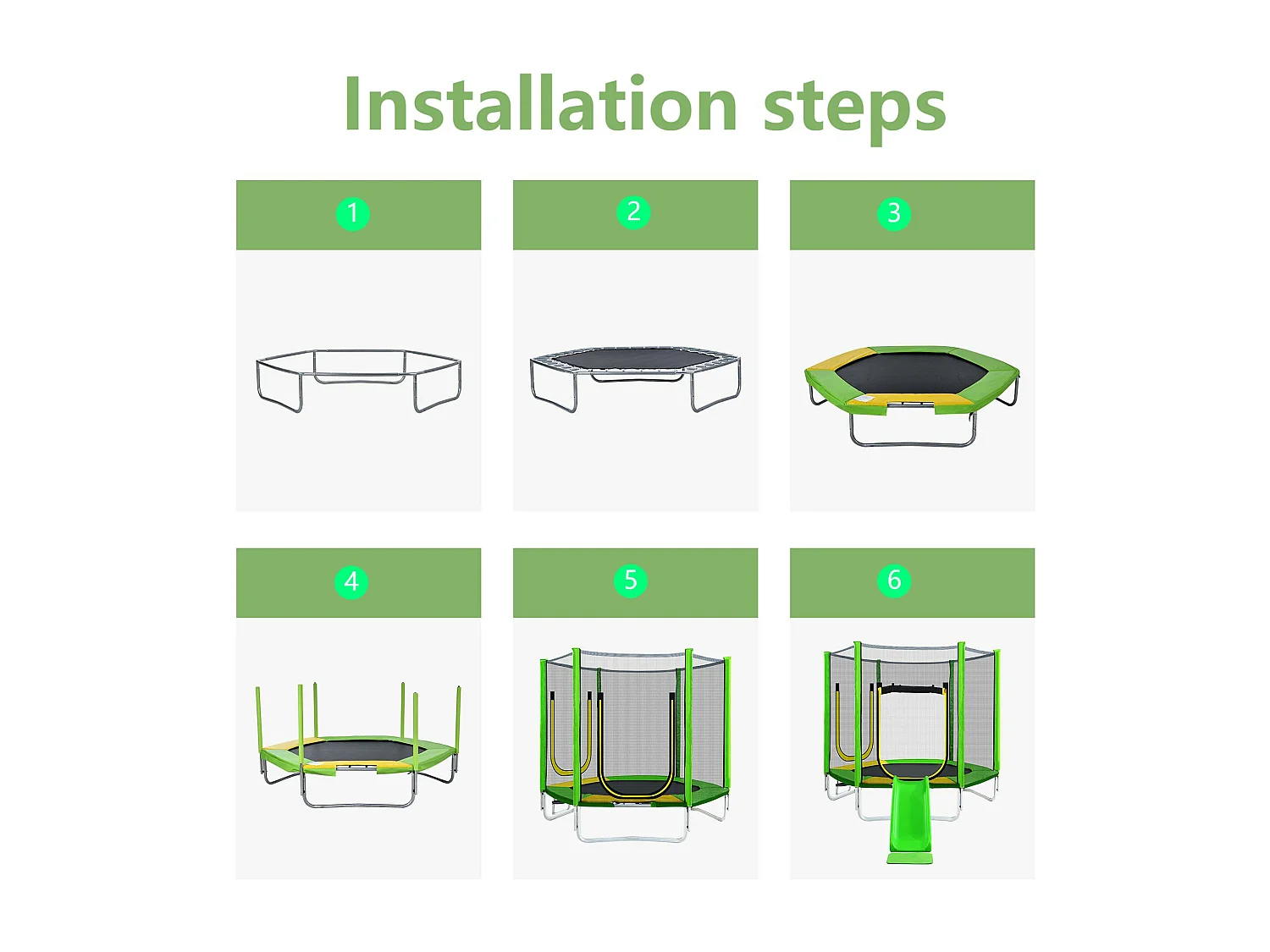 Installation steps

1

2

3

4

5

6