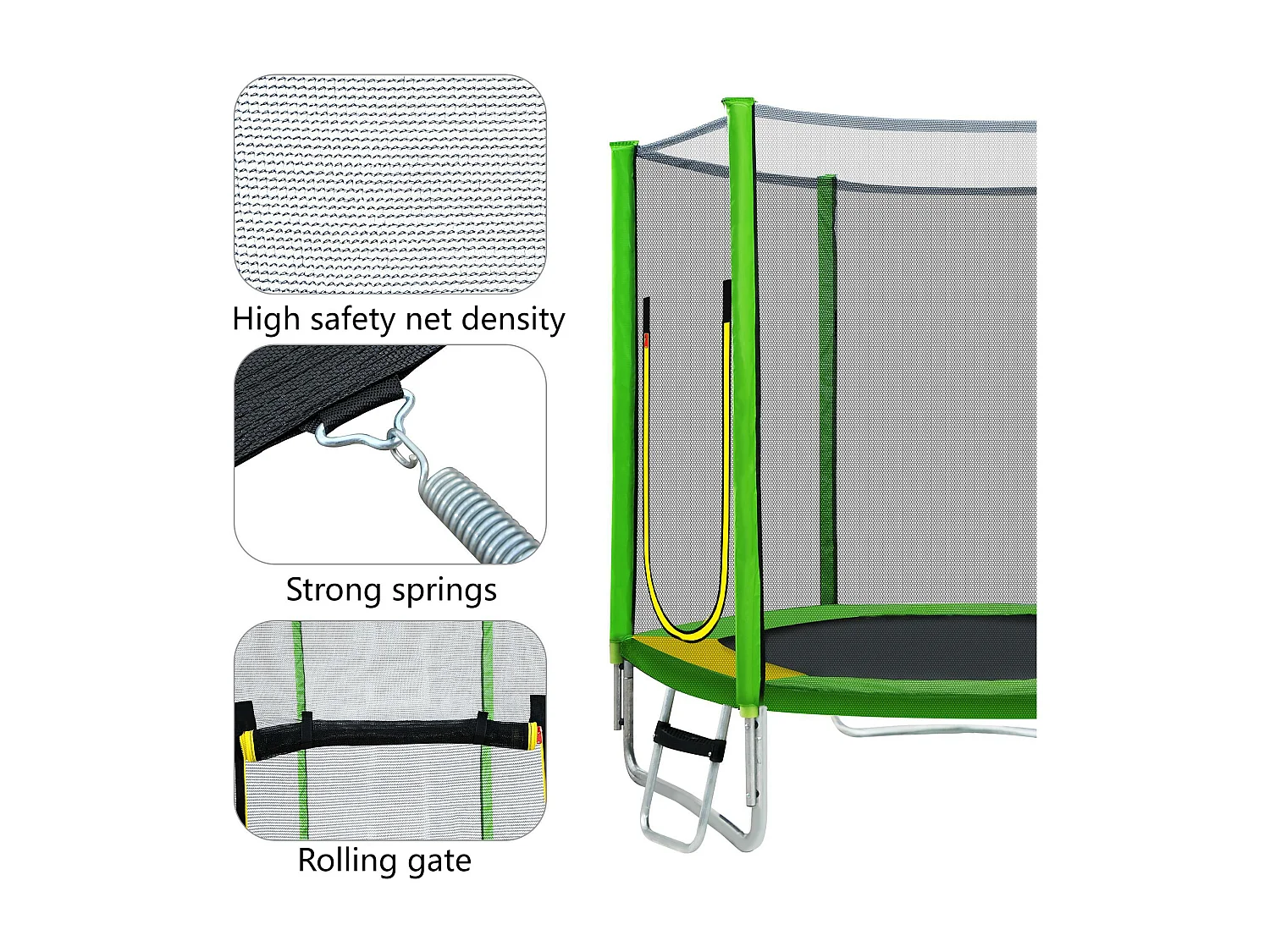 High safety net density

Strong springs

Rolling gate