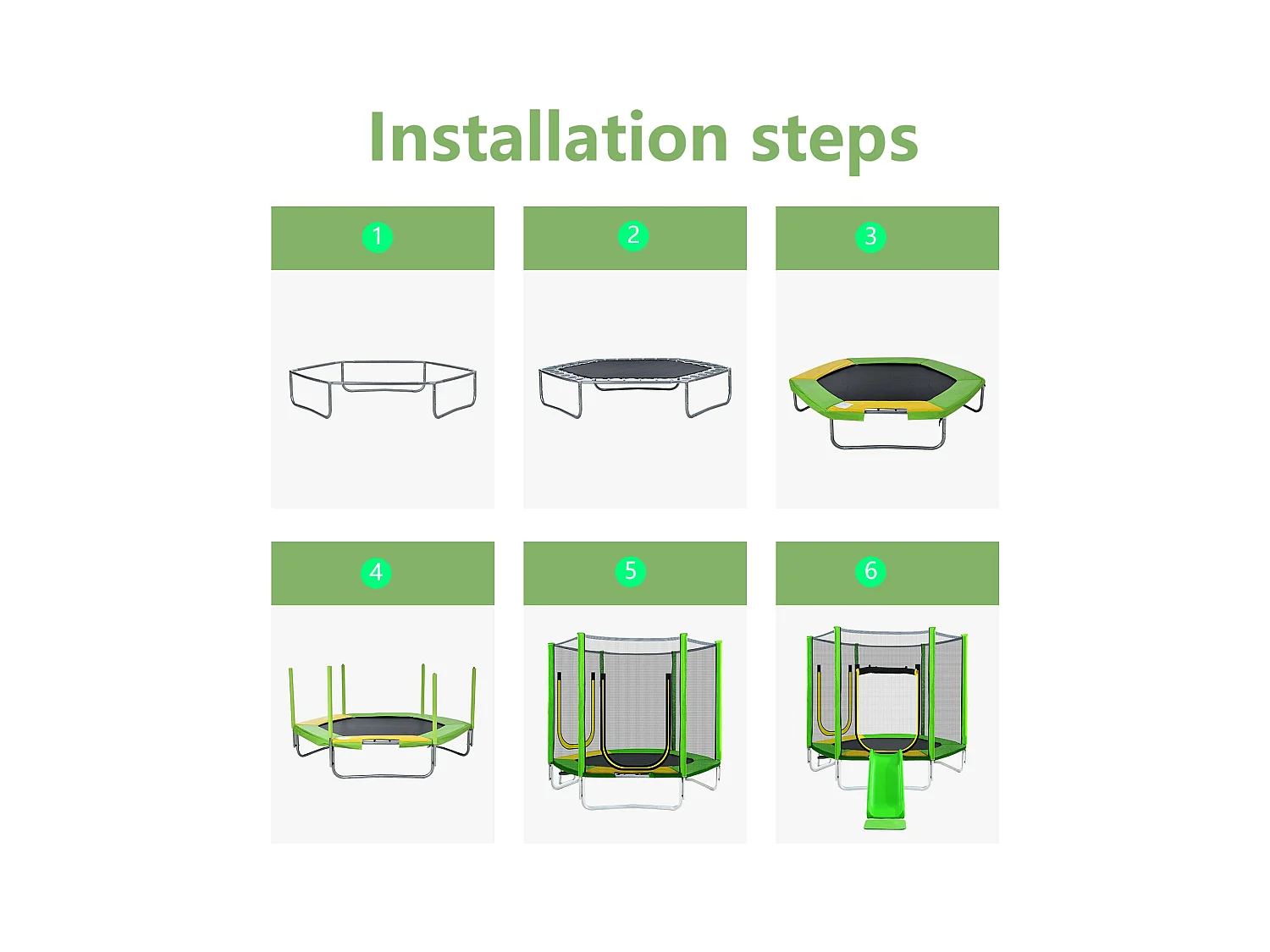 Installation steps

1

2

3

4

5

6