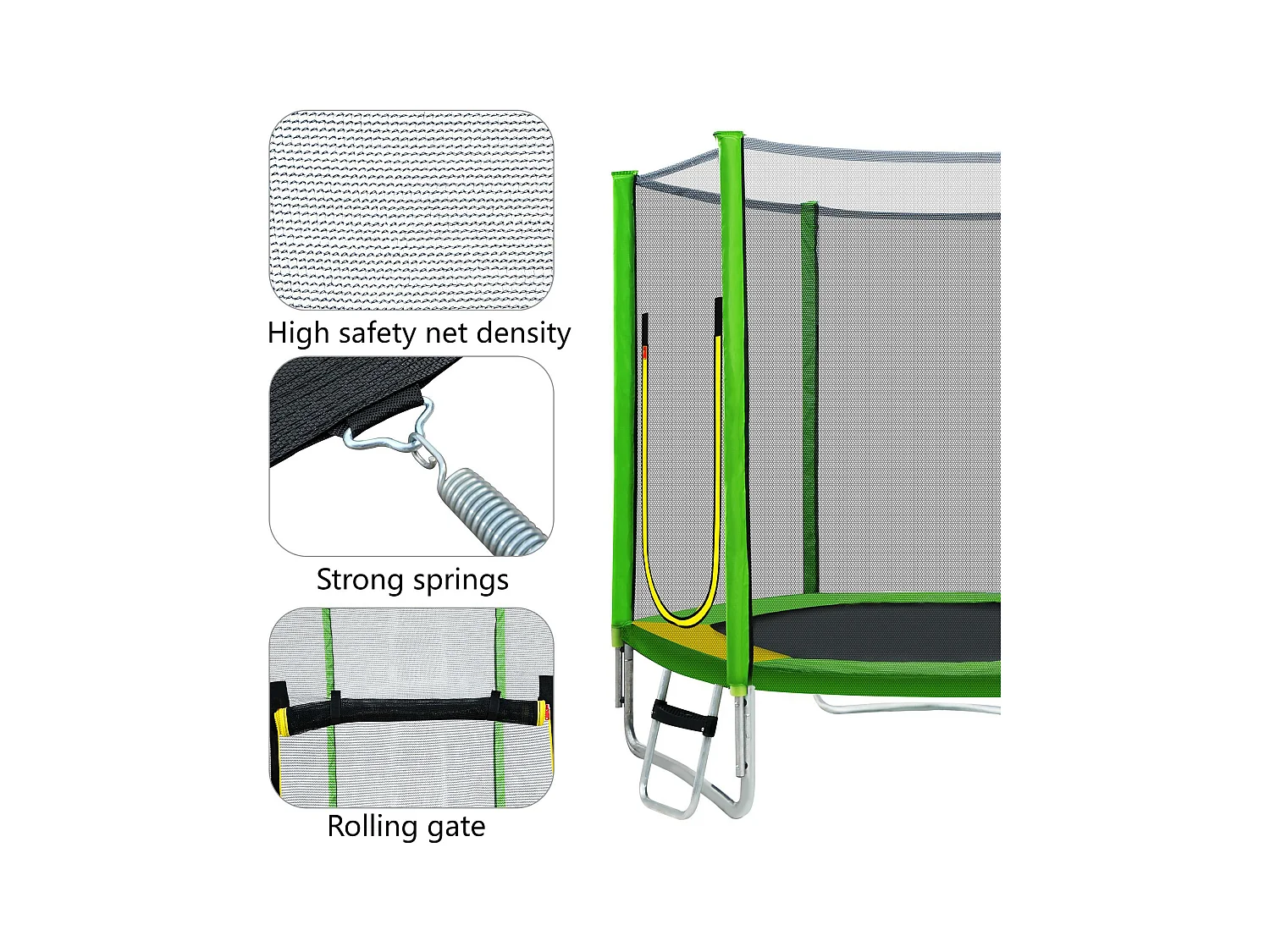 High safety net density

Strong springs

Rolling gate