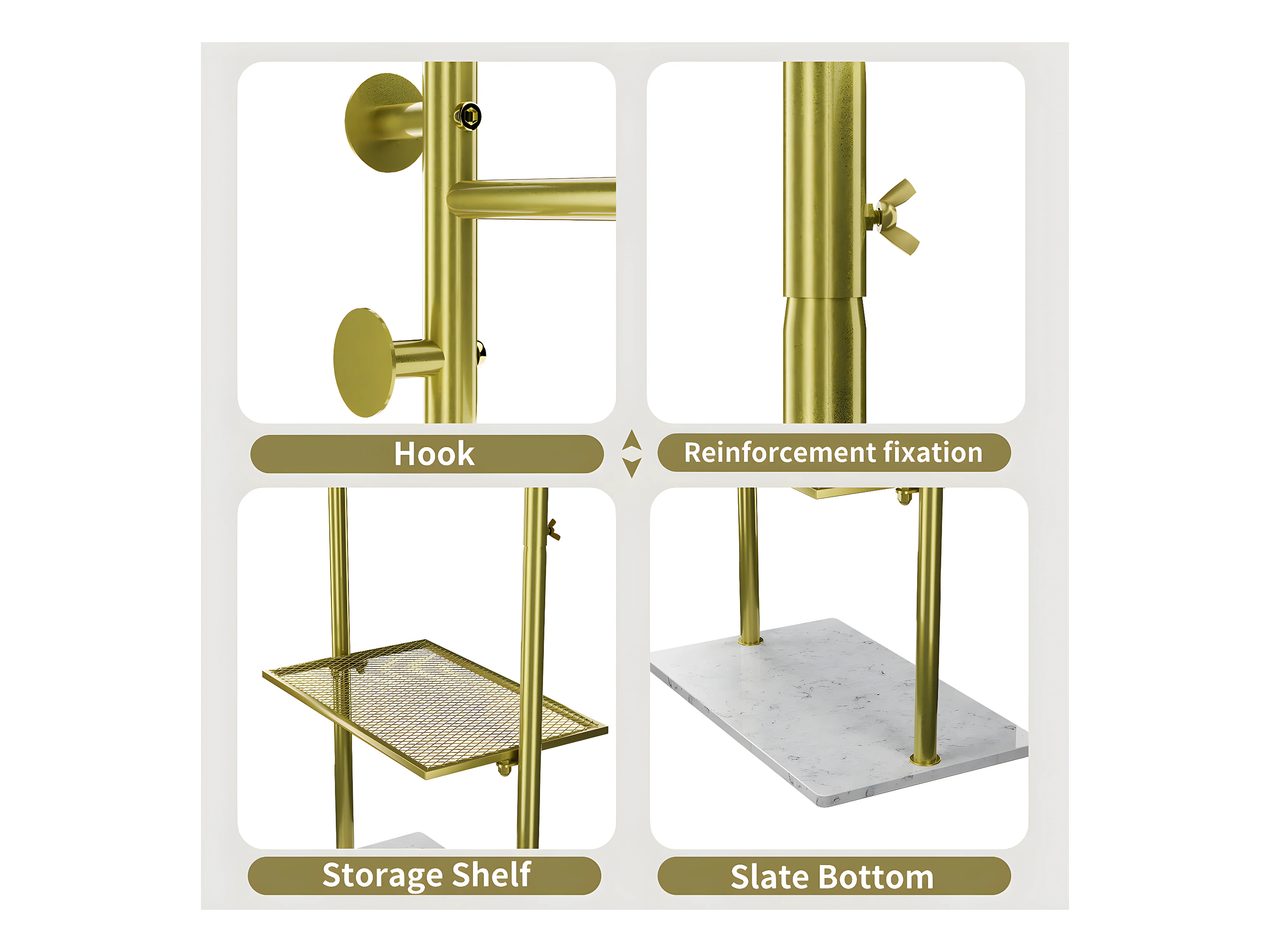 Hook

Reinforcement fixation

Storage Shelf

Slate Bottom