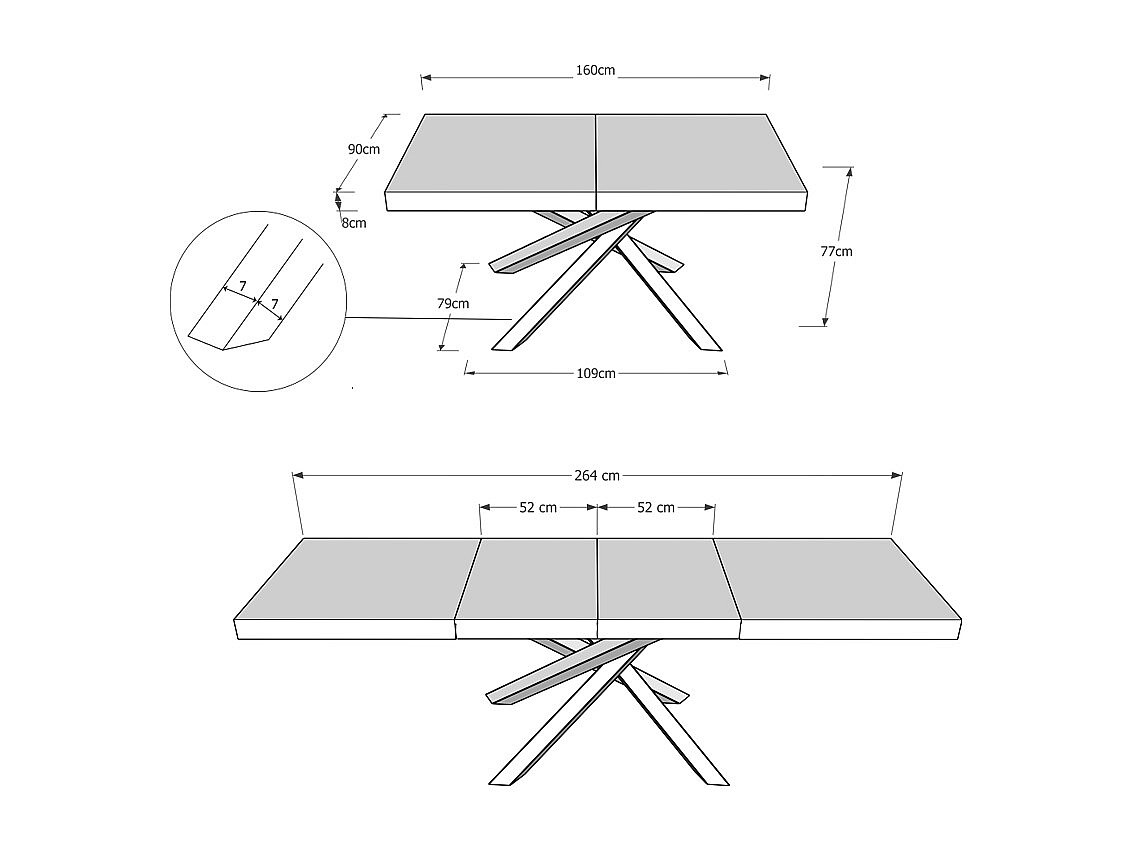 160cm
90cm
8cm
77cm
7
7
79cm
109cm
264 cm
52 cm
52 cm