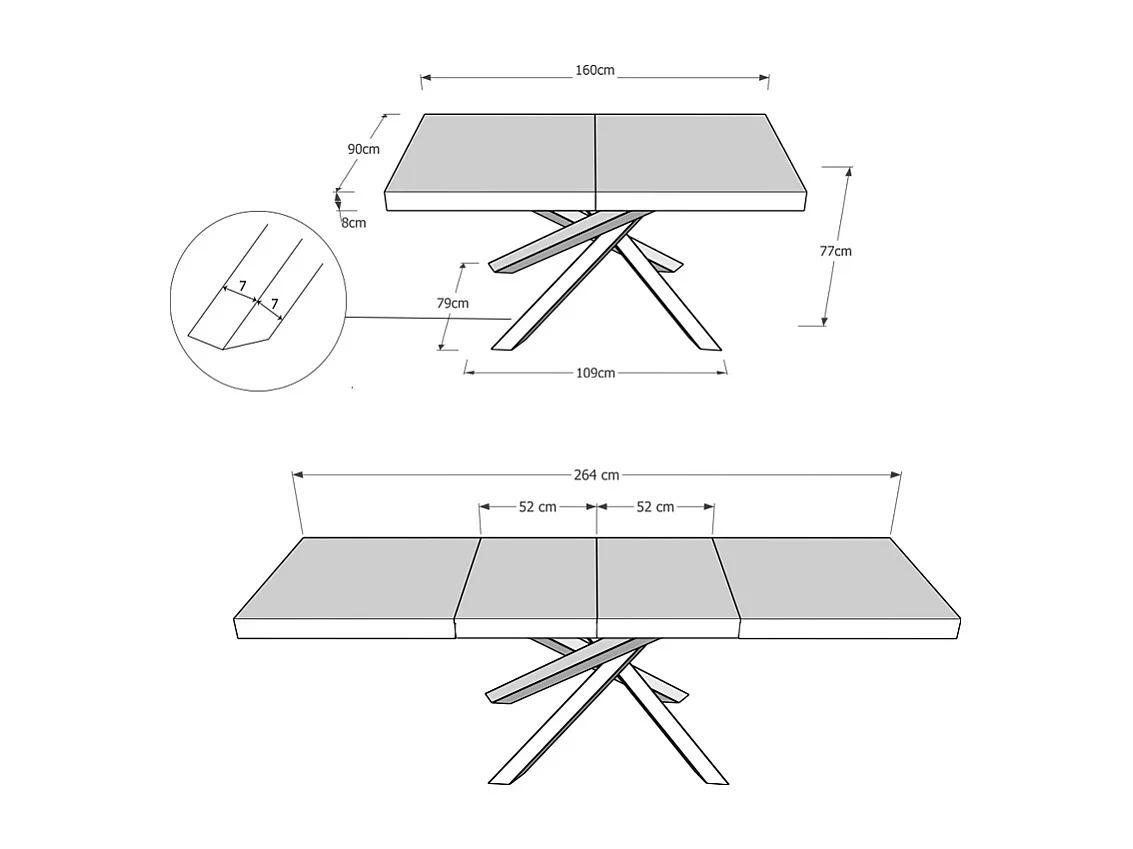 160cm

90cm

8cm

77cm

7

7

79cm

109cm

264 cm

52 cm

52 cm