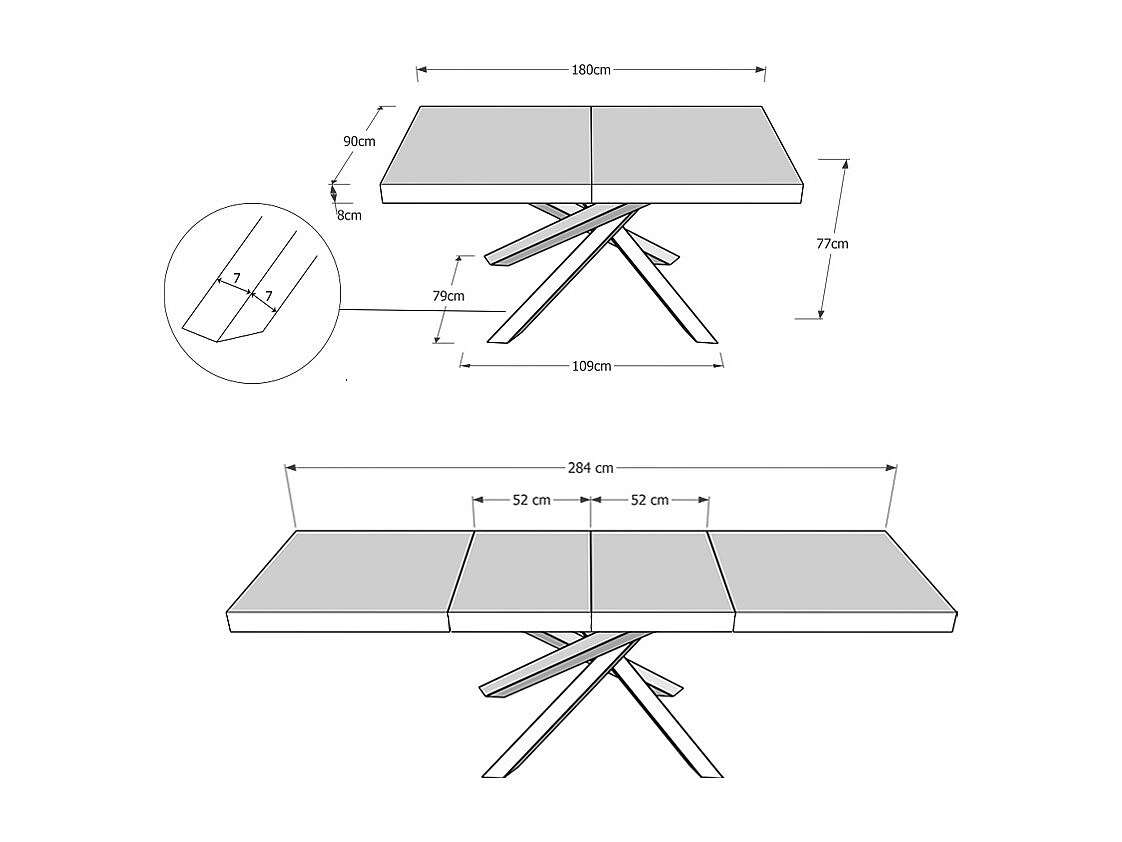 180cm

90cm

8cm

77cm

7

7

79cm

109cm

284 cm

52 cm

52 cm