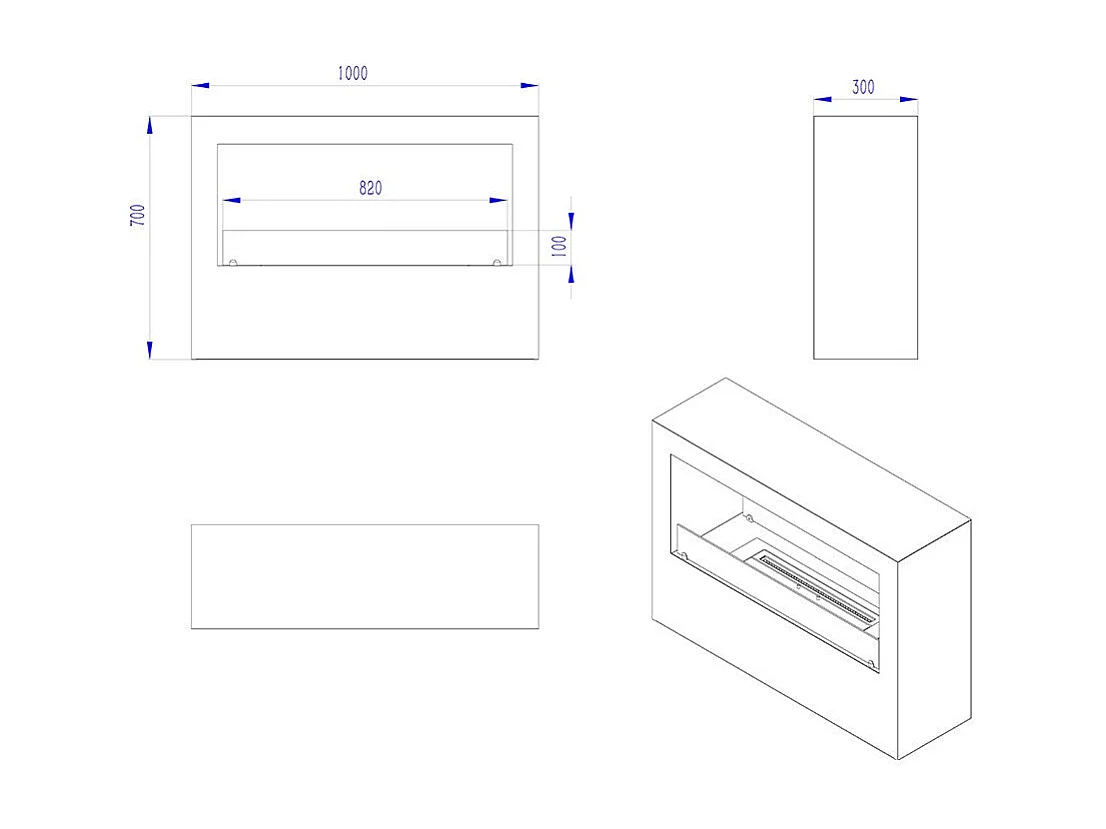 1000

700

820

100

300